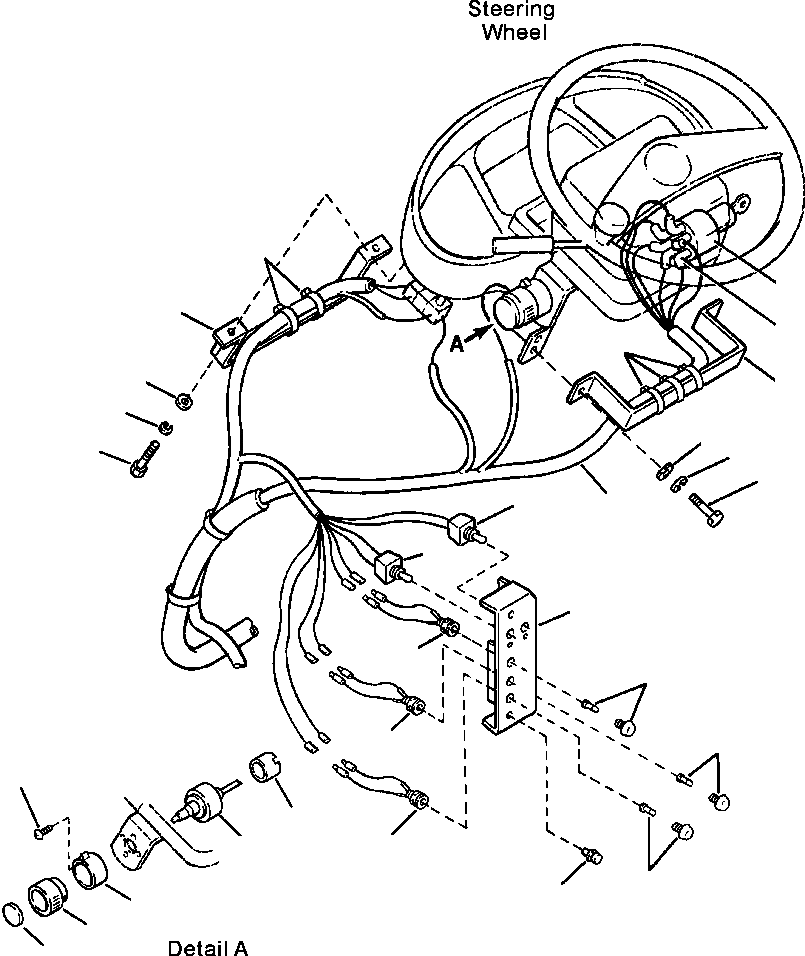 Steering Wheel

A

Detail A