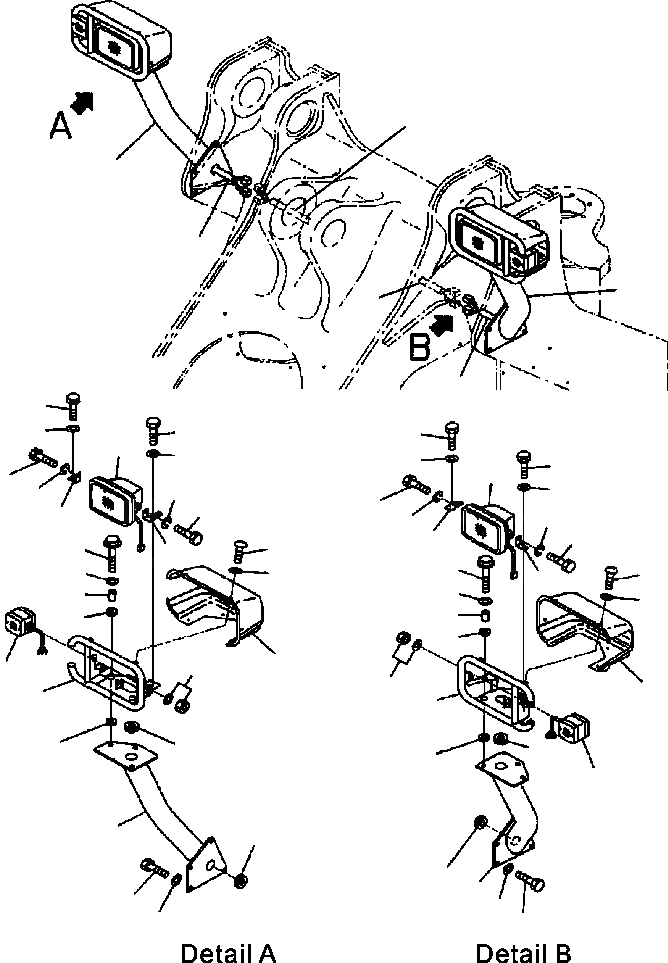 A

B

Detail A

Detail B