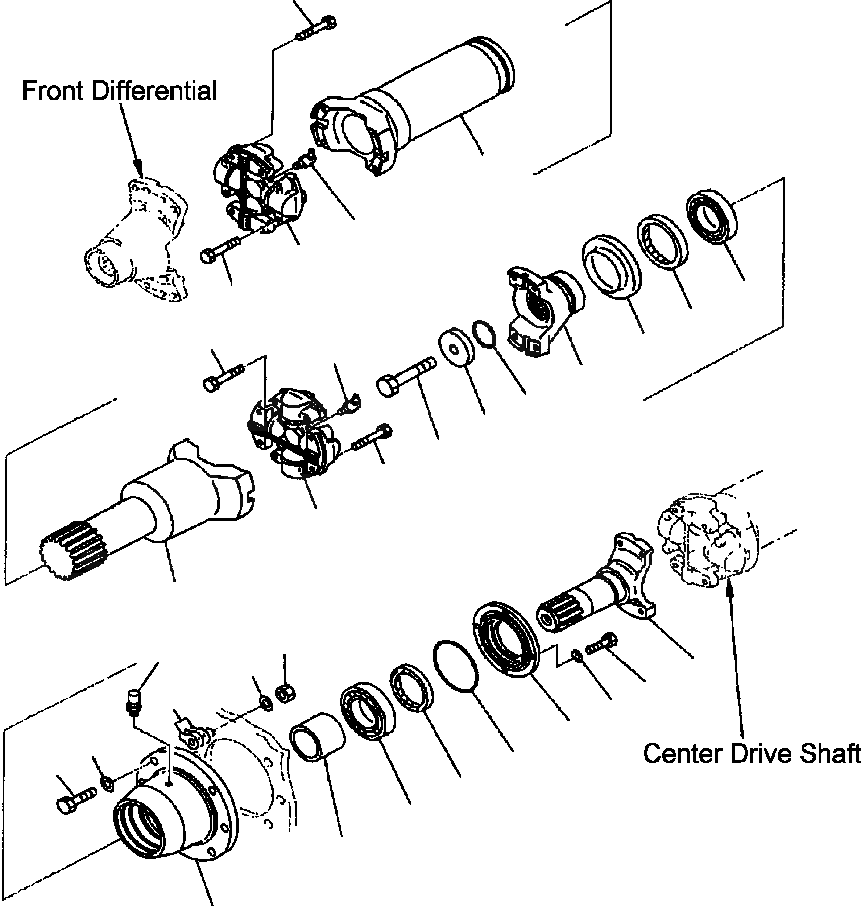 Front Differential

Center Drive Shaft