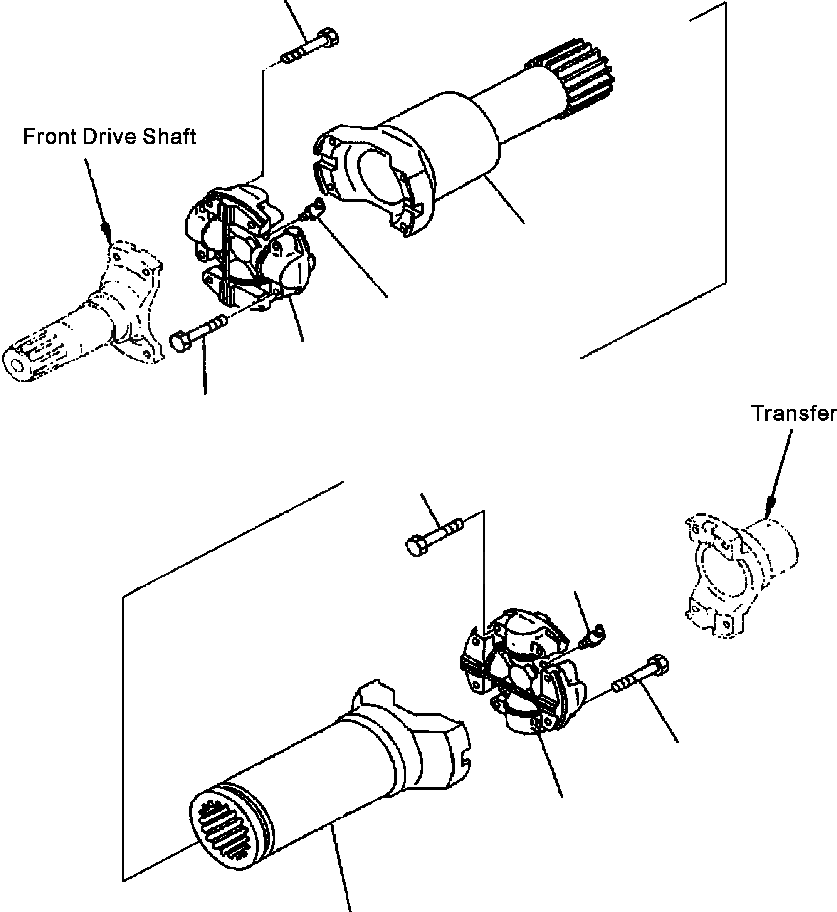 Front Drive Shaft

Transfer