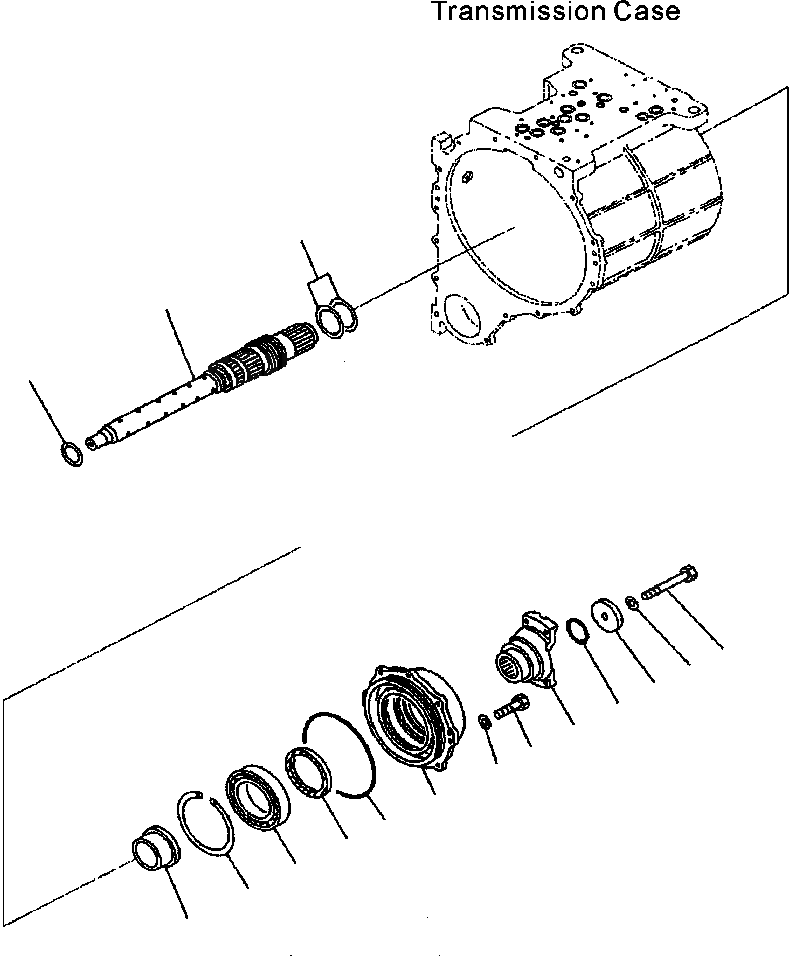 Transmission Case