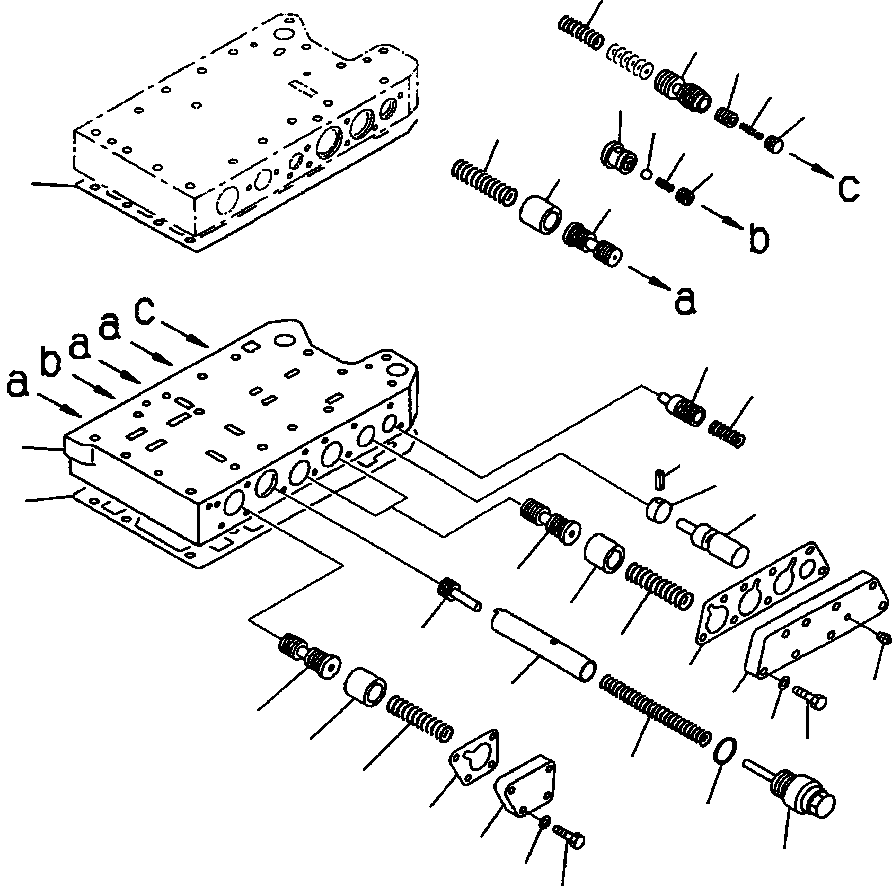 c
b
a
c
a
a
b
a