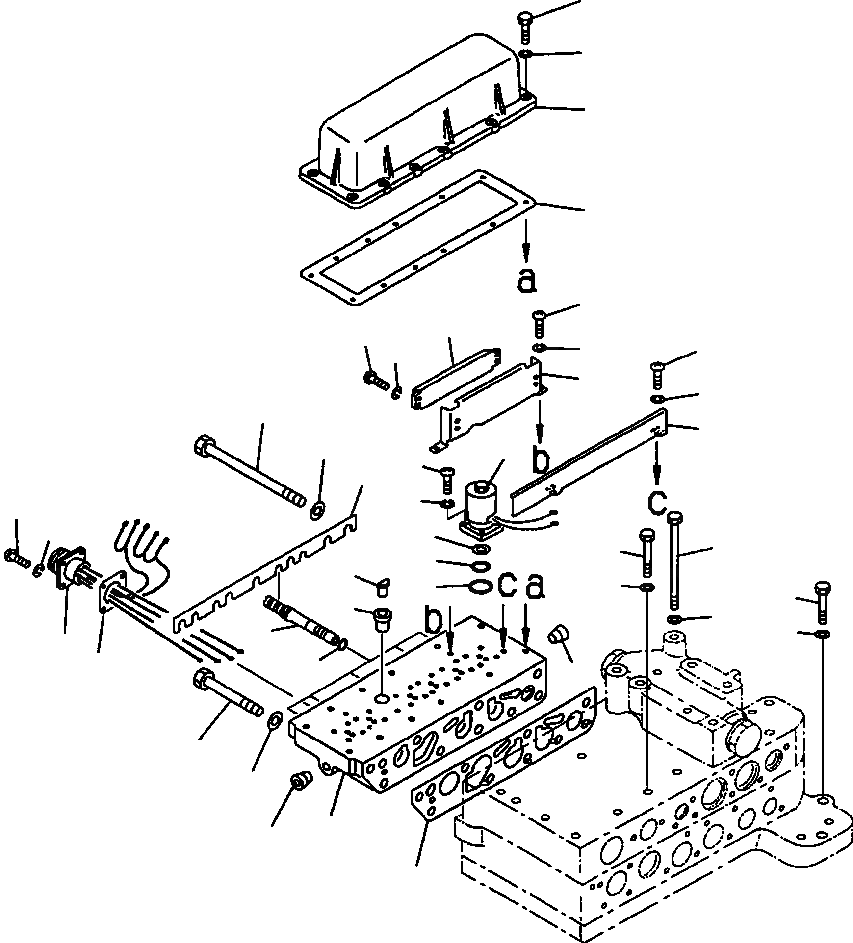 a
b
c
c a
b