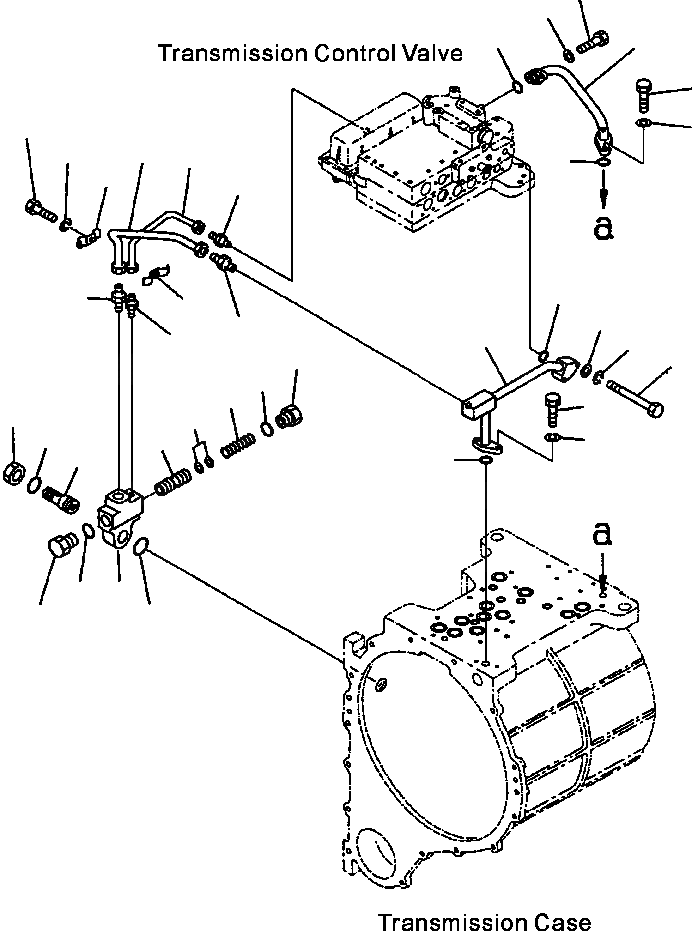 Transmission Control Valve

a

a

Transmission Case