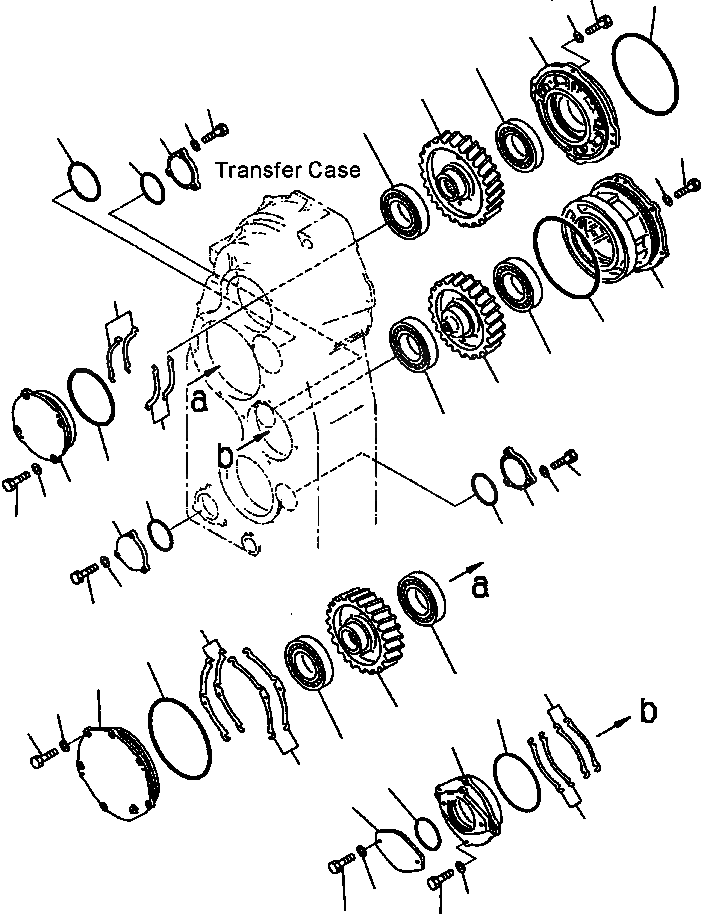 Transfer Case

a

b

a

b