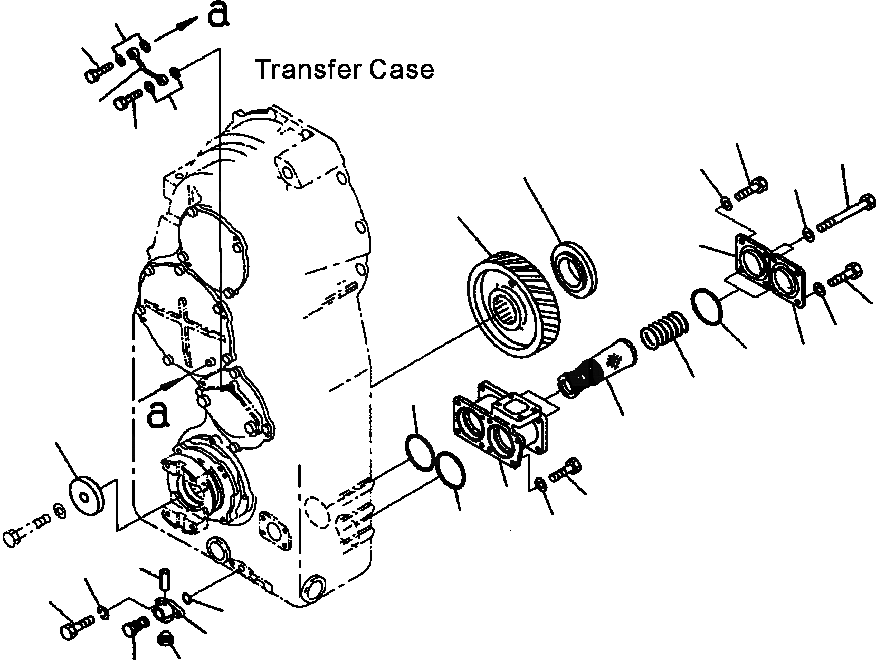 a
Transfer Case
a