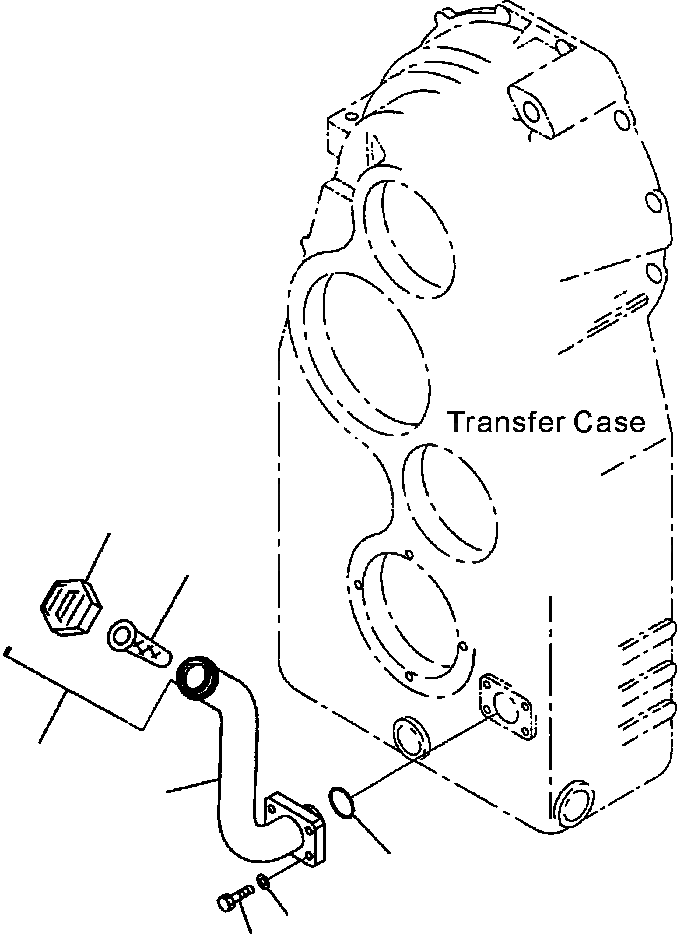 Transfer Case