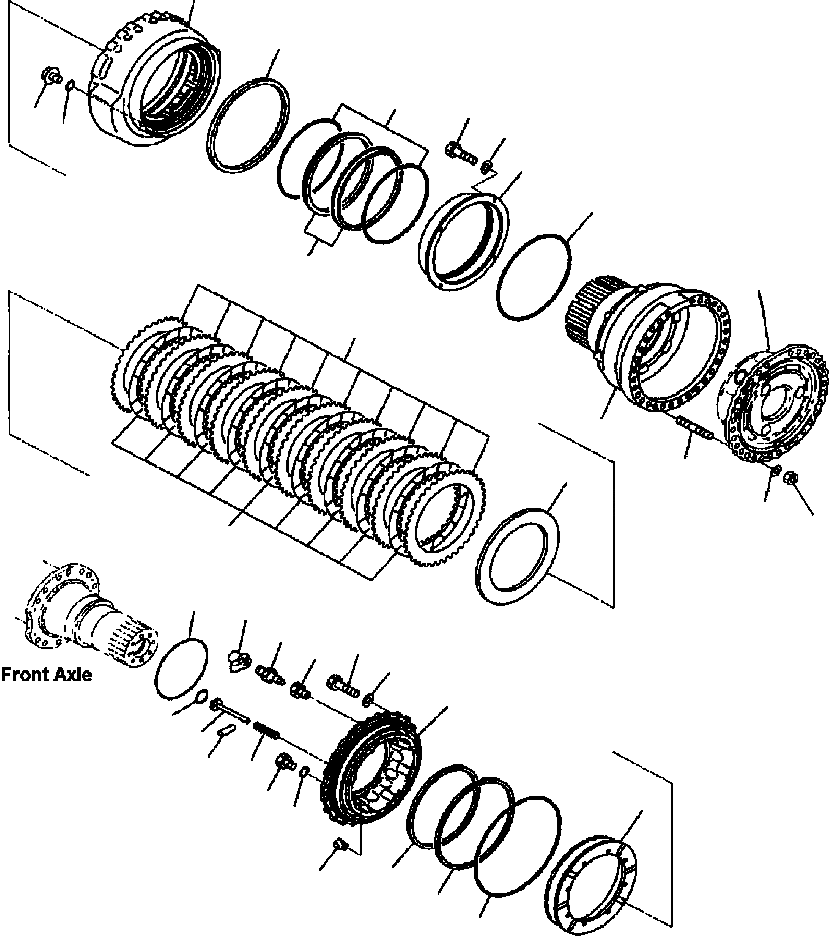 Front Axle