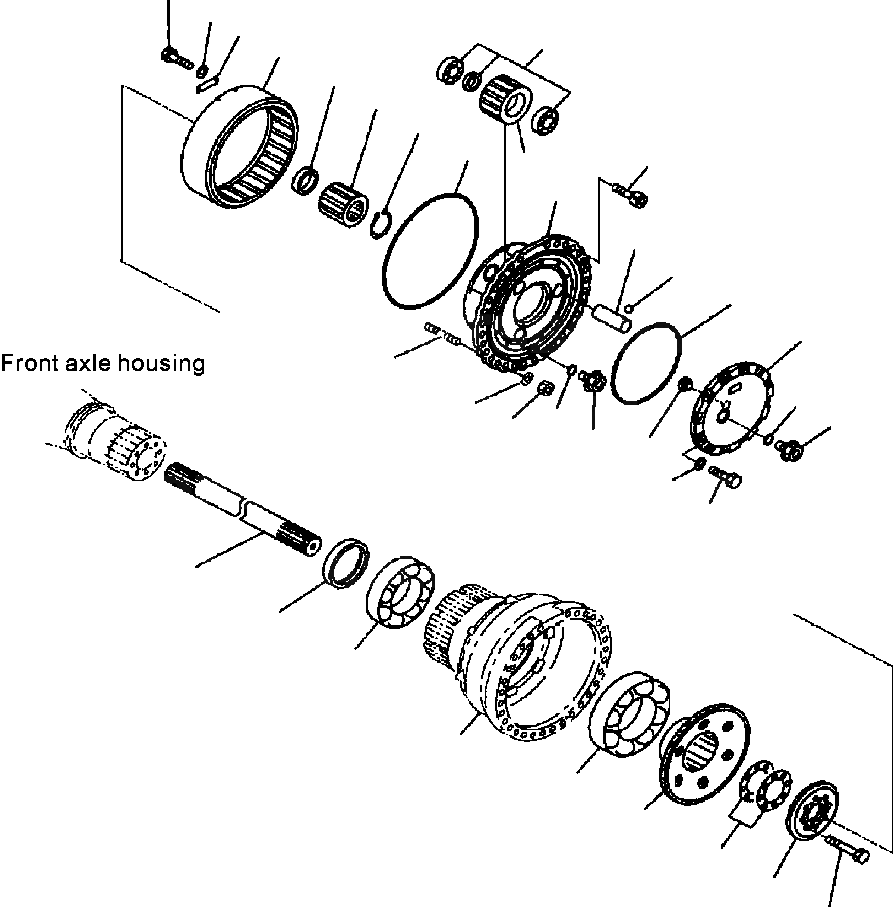 Front axle housing