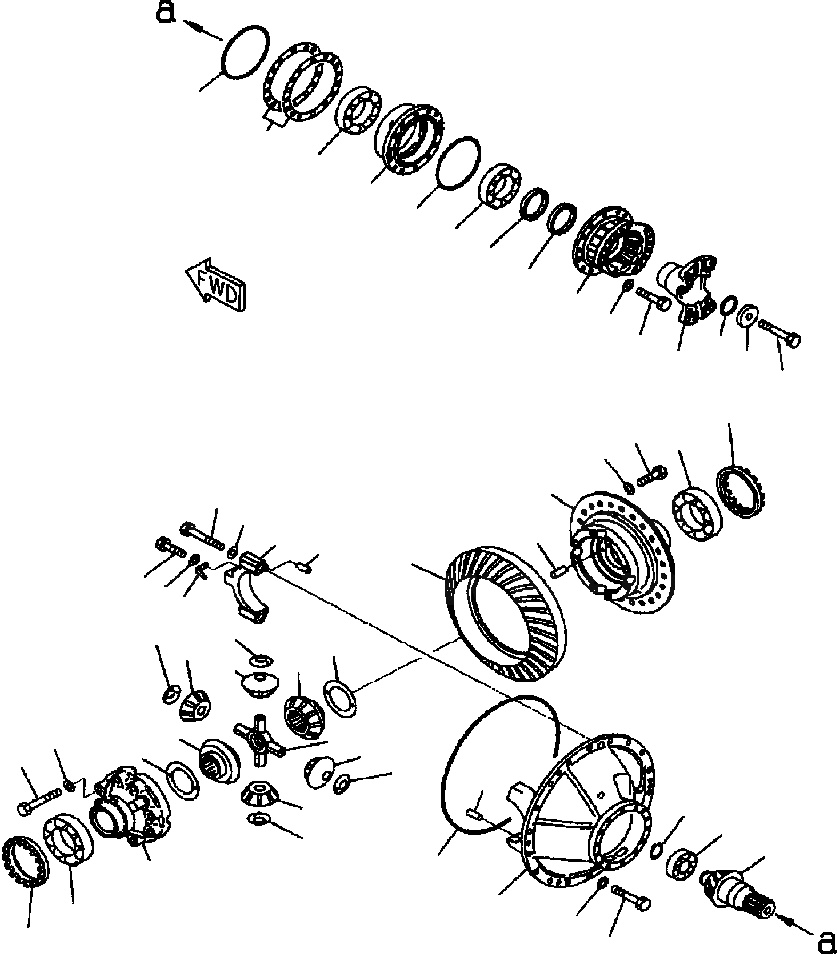 a

FWD

a