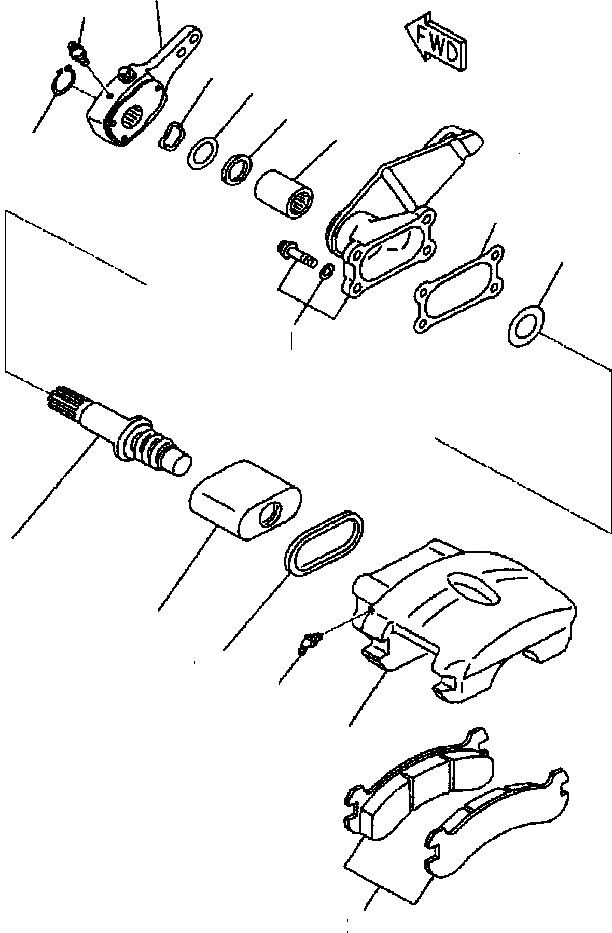 FWD