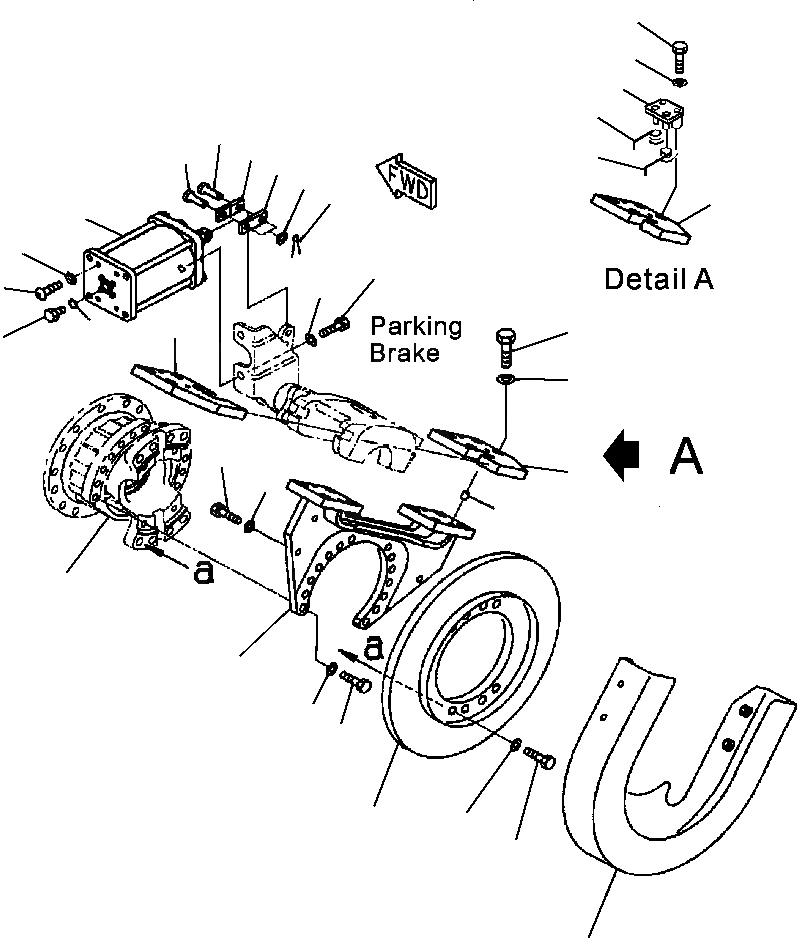 FWD

Detail A

Parking Brake

A

a

a