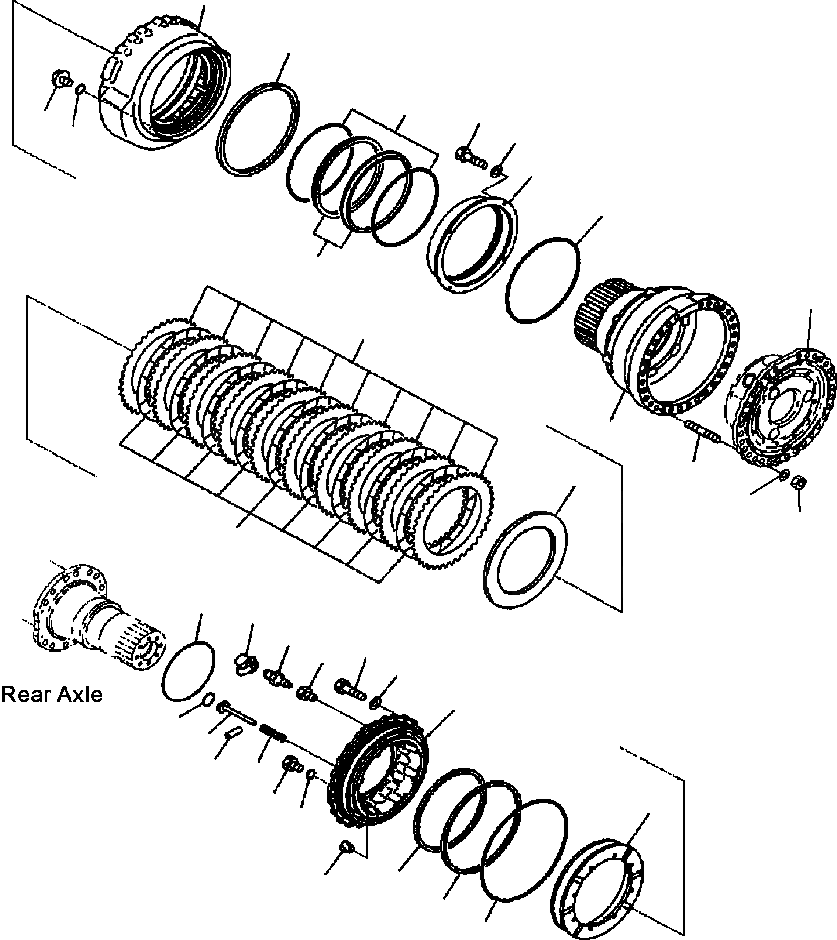 Rear Axle