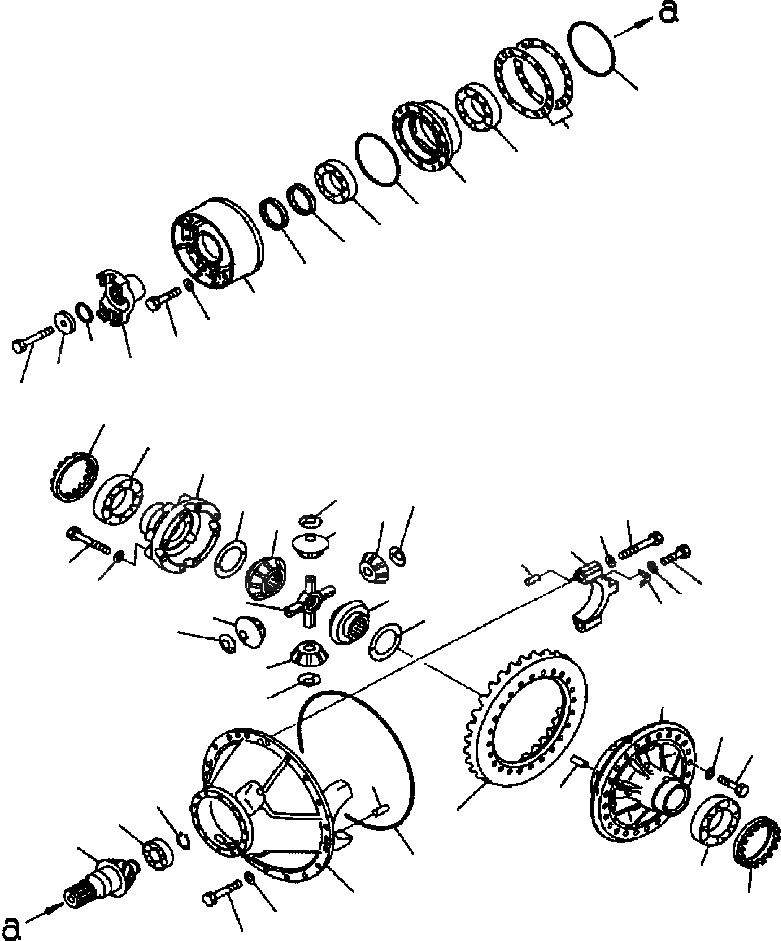 a

a