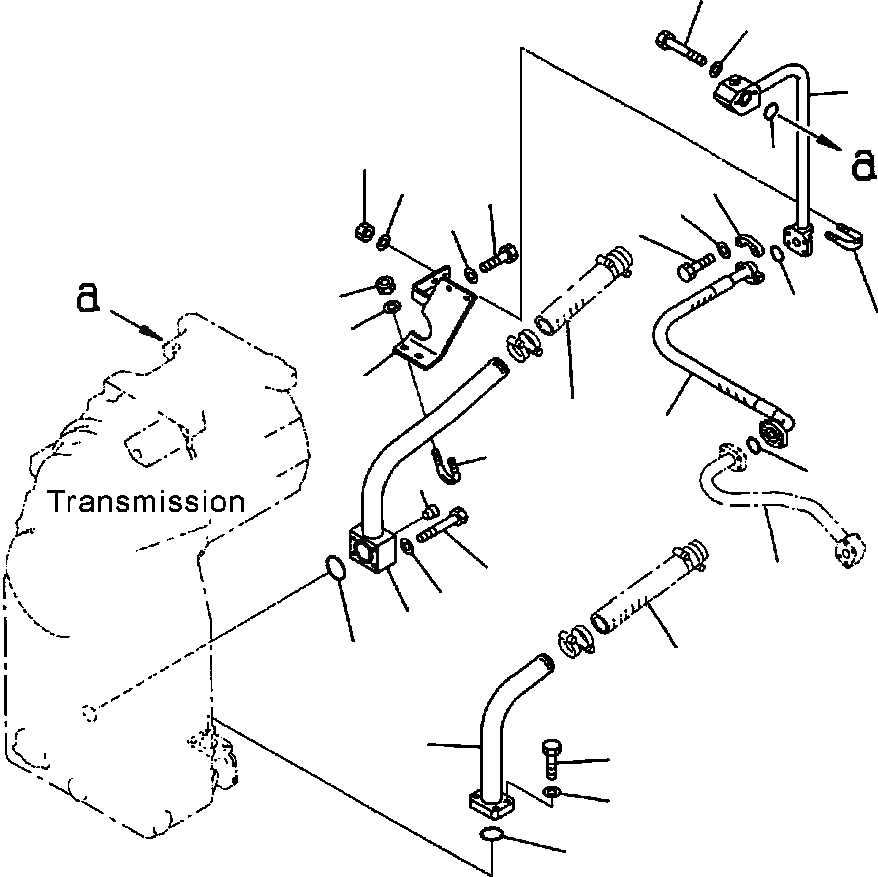 a

a

Transmission