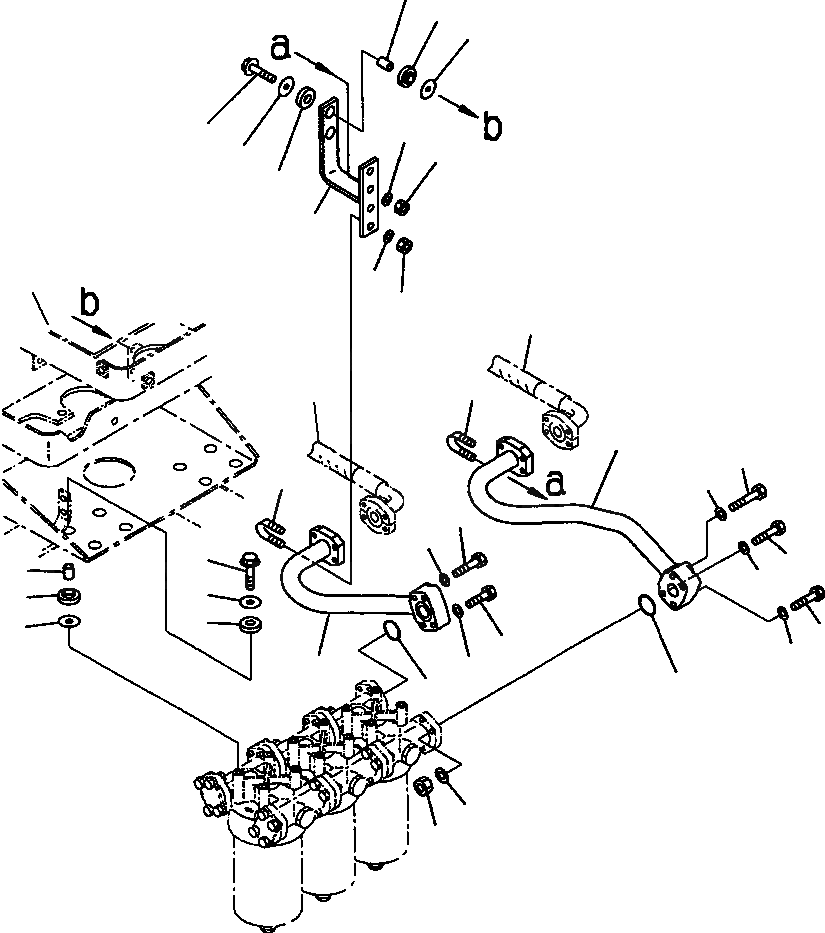 a
b
b
a