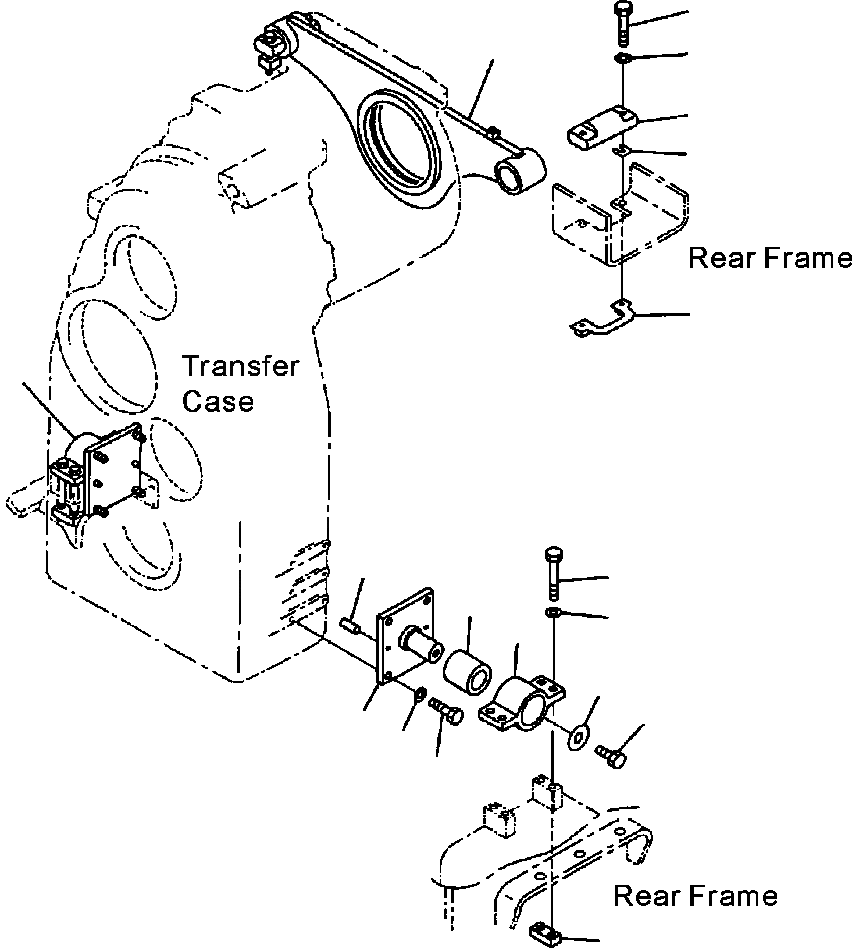 Rear Frame

Transfer Case

Rear Frame