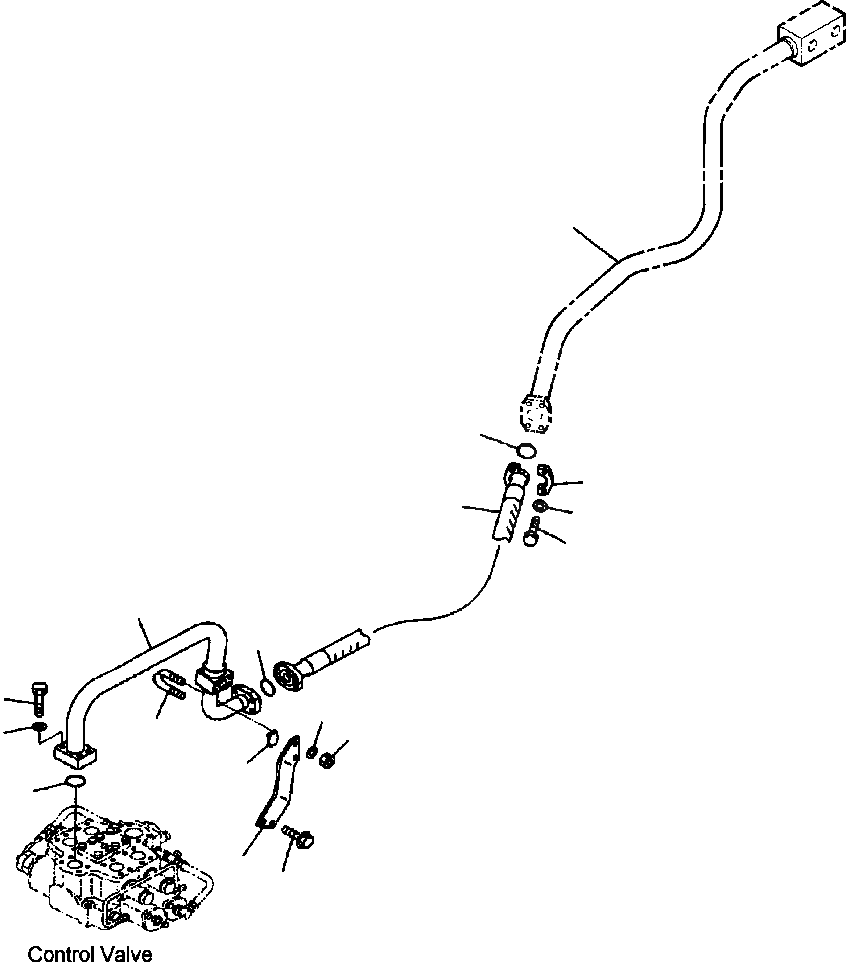 Control Valve