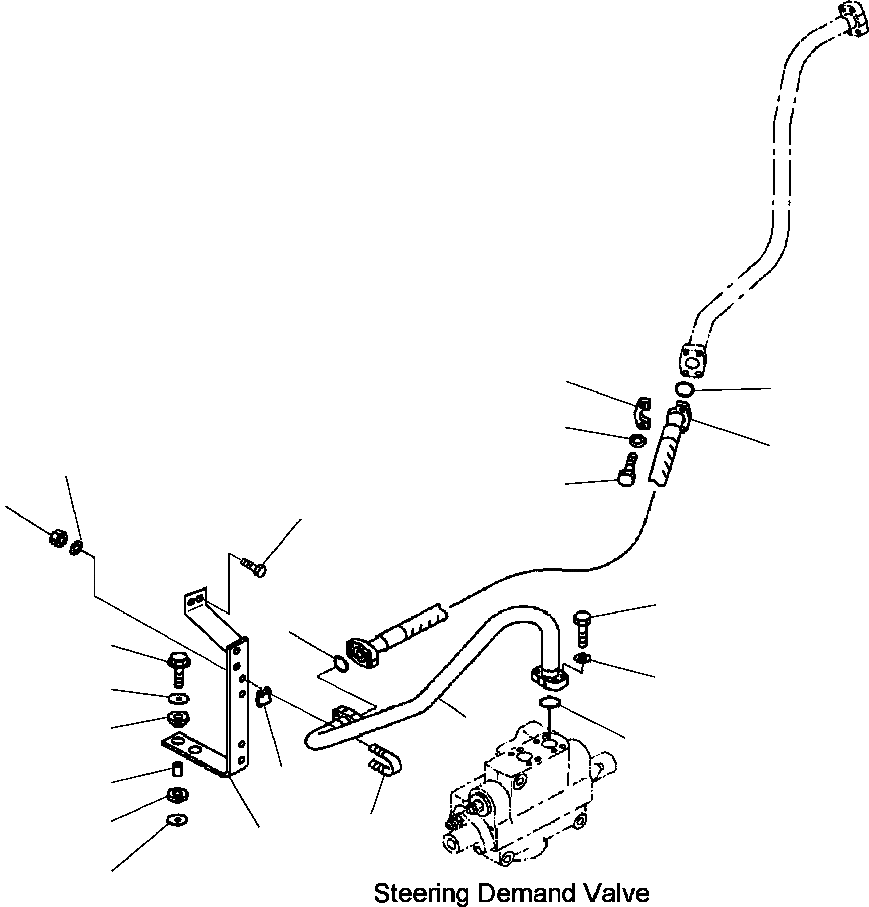 Steering Demand Valve