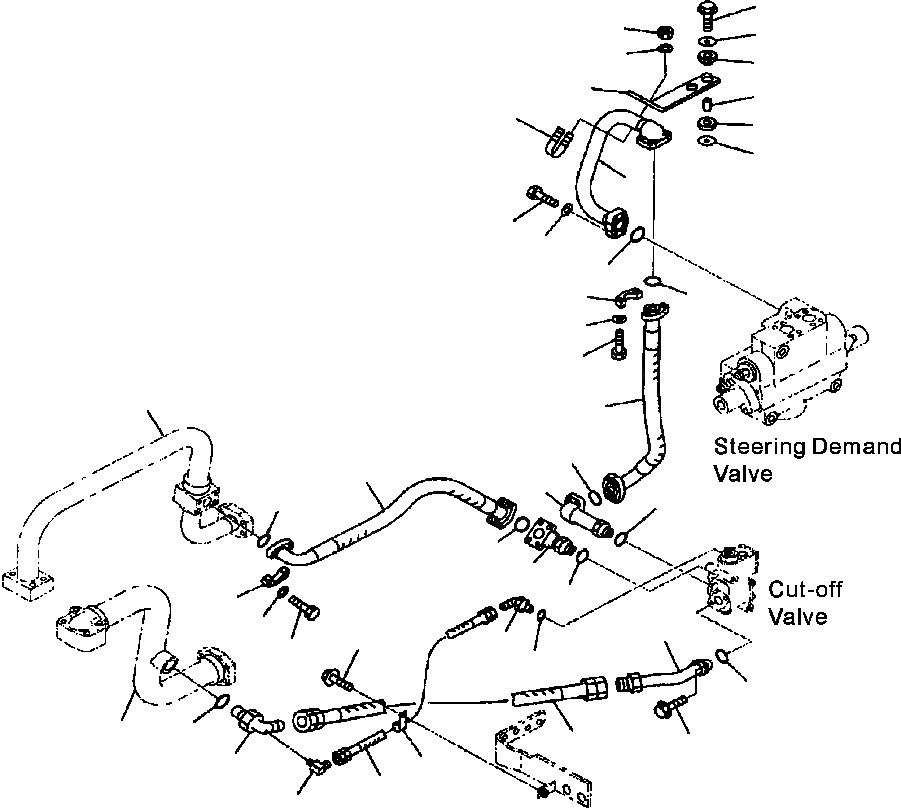 Steering Demand Valve

Cut-off Valve