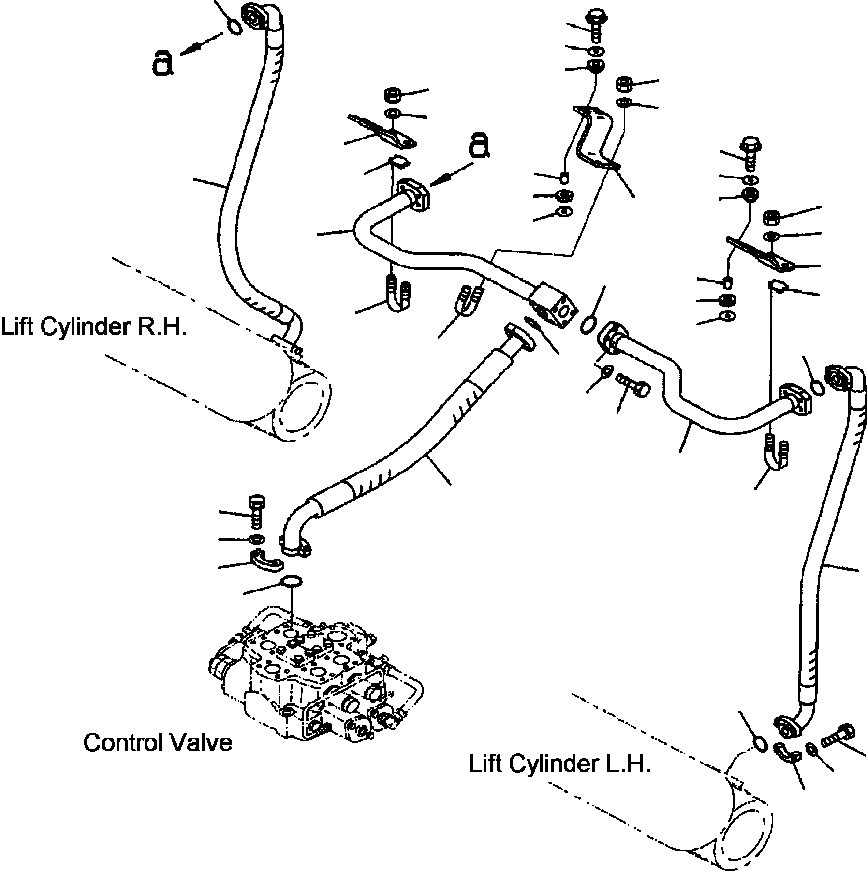 a

a

Lift Cylinder R.H.

Control Valve

Lift Cylinder L.H.