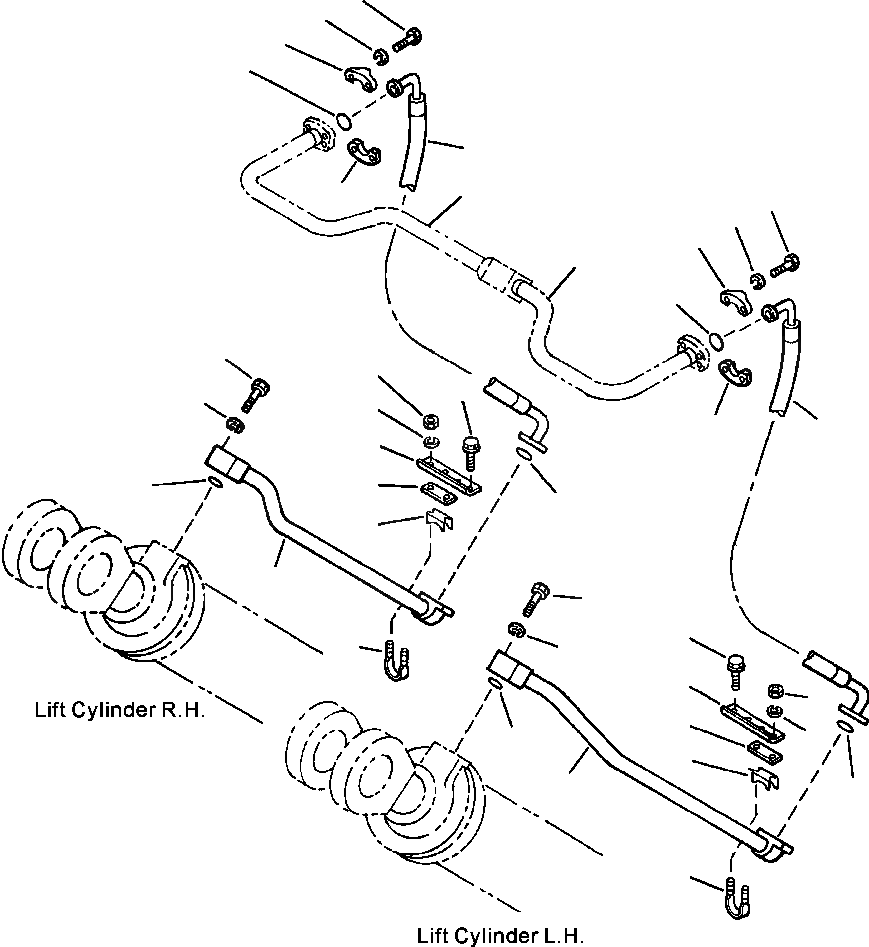 Lift Cylinder R.H.

Lift Cylinder L.H.