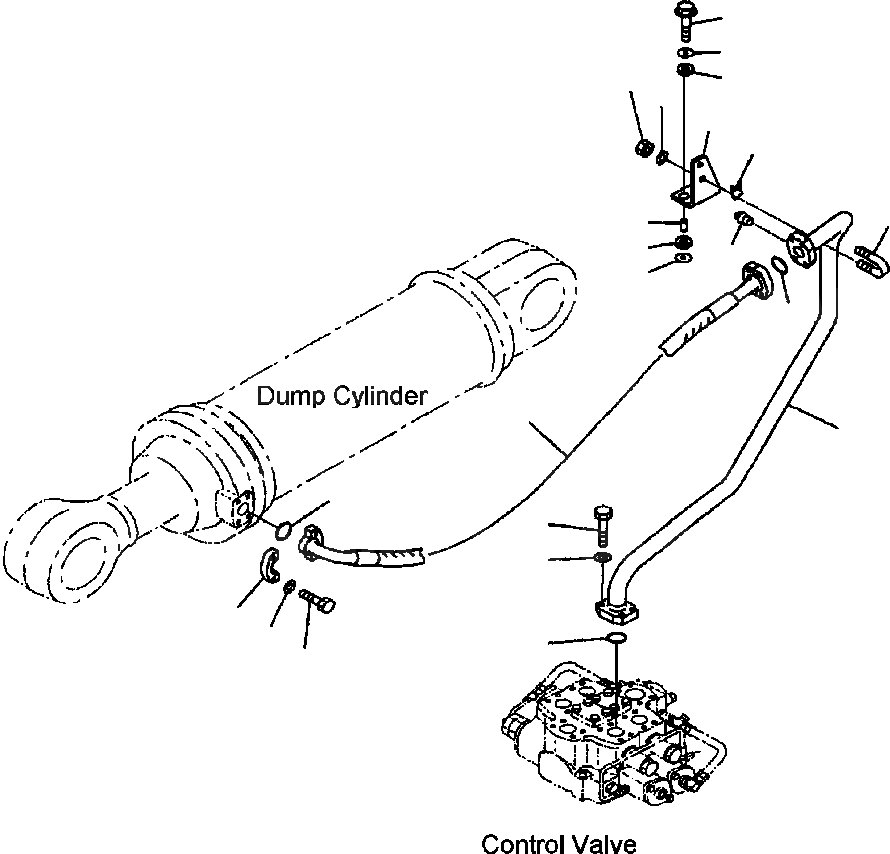 Dump Cylinder

Control Valve