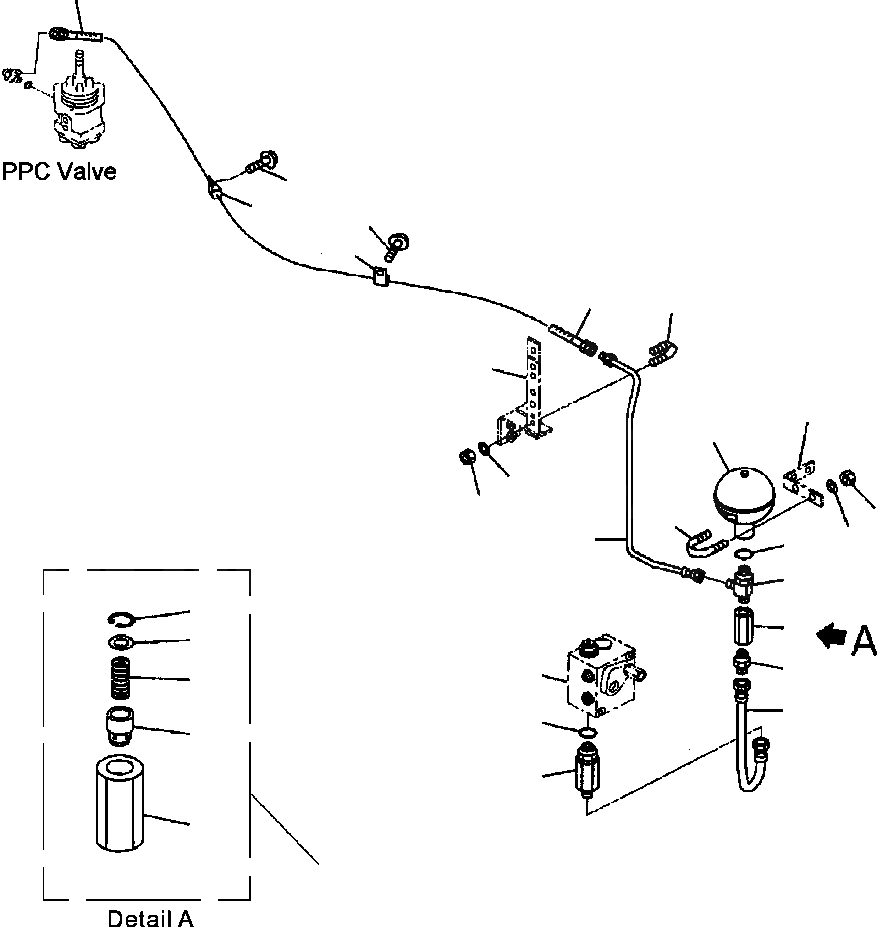 PPC Valve

A

Detail A