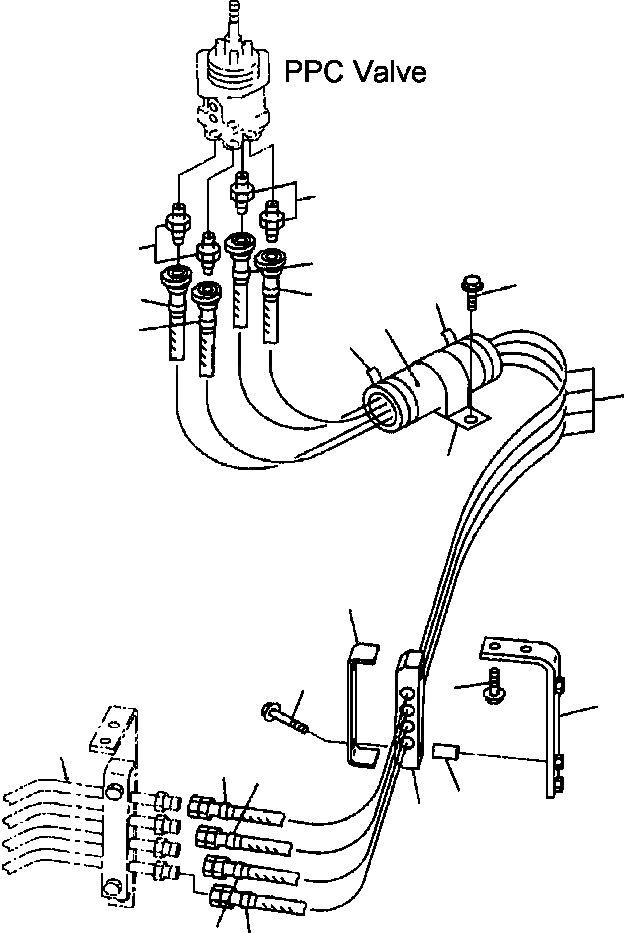 PPC Valve