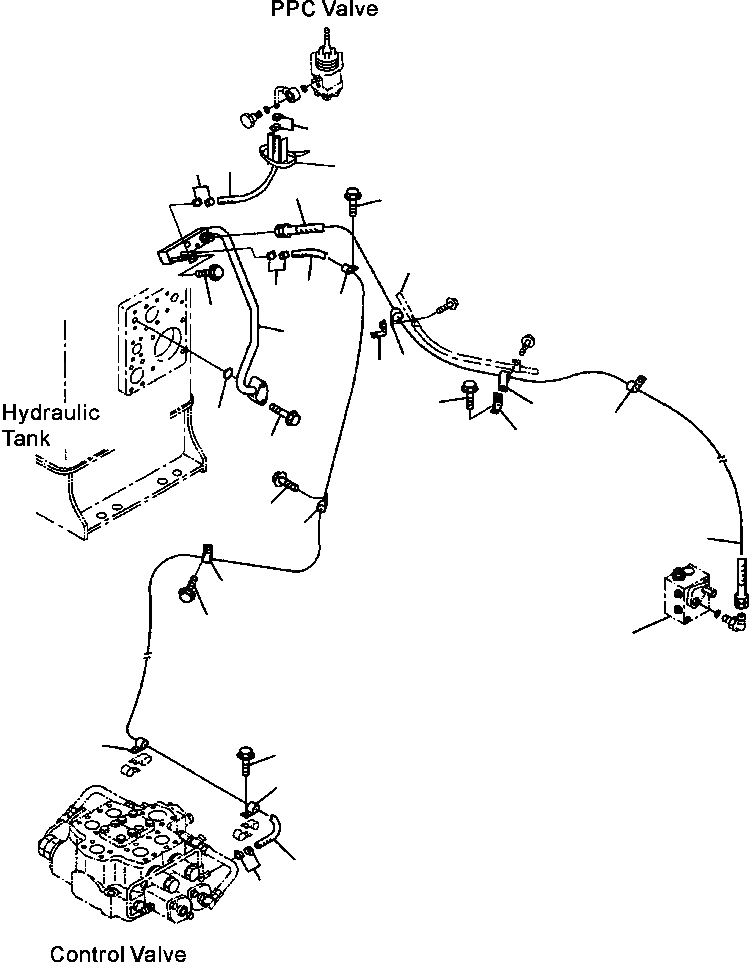 PPC Valve

Hydraulic Tank

Control Valve