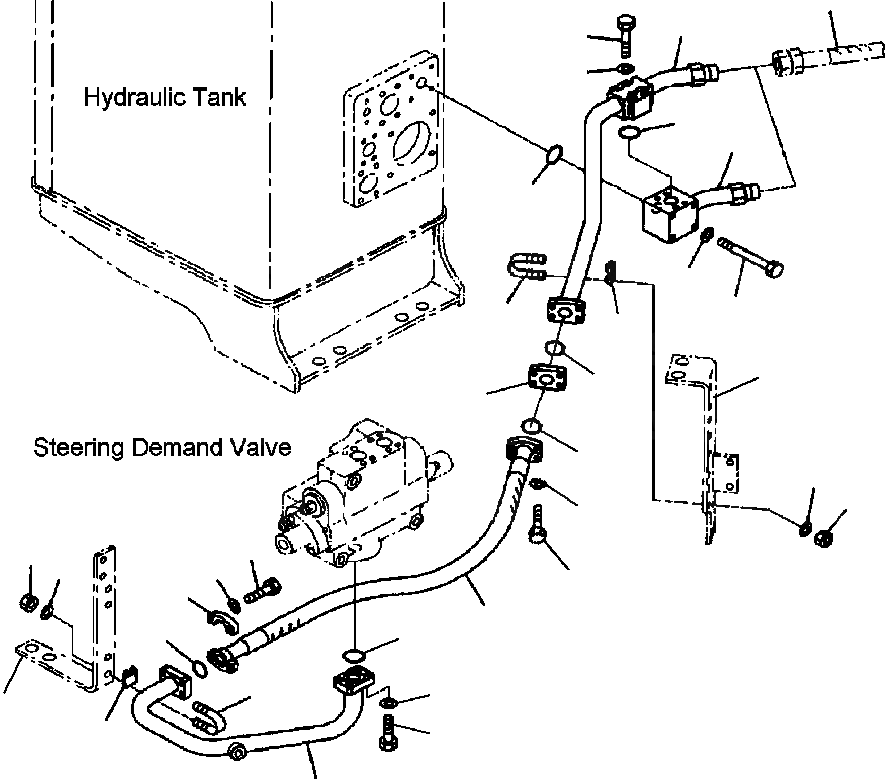 Hydraulic Tank

Steering Demand Valve