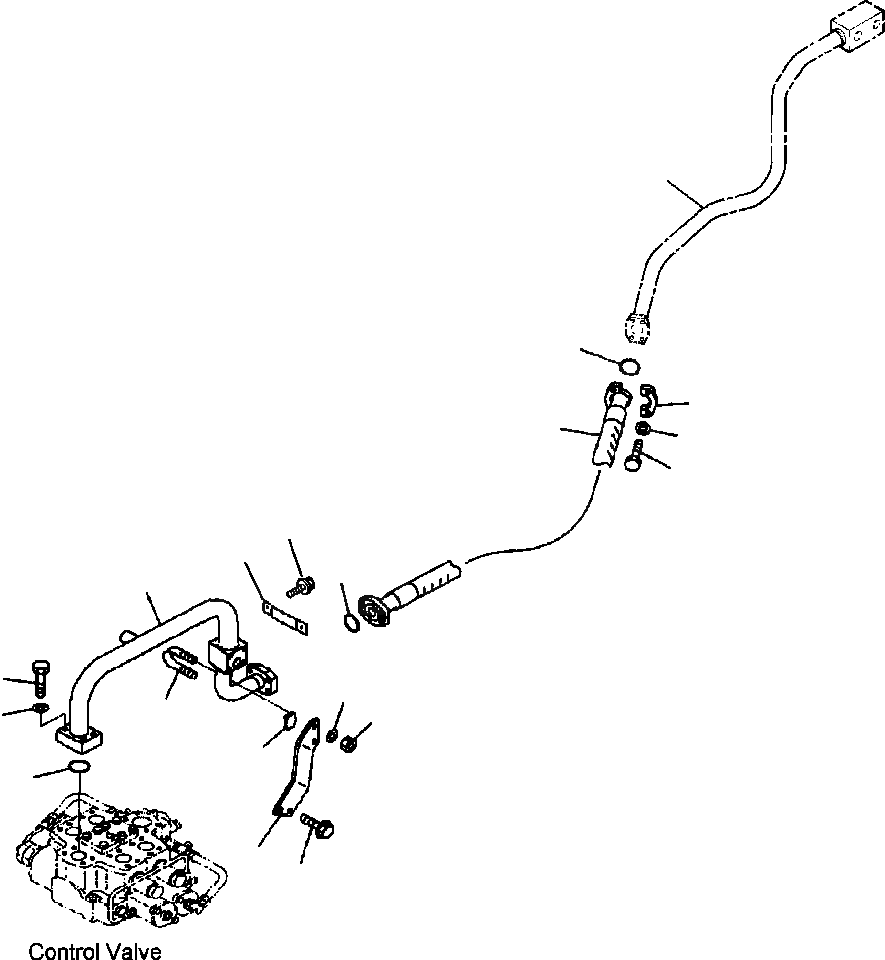 Control Valve