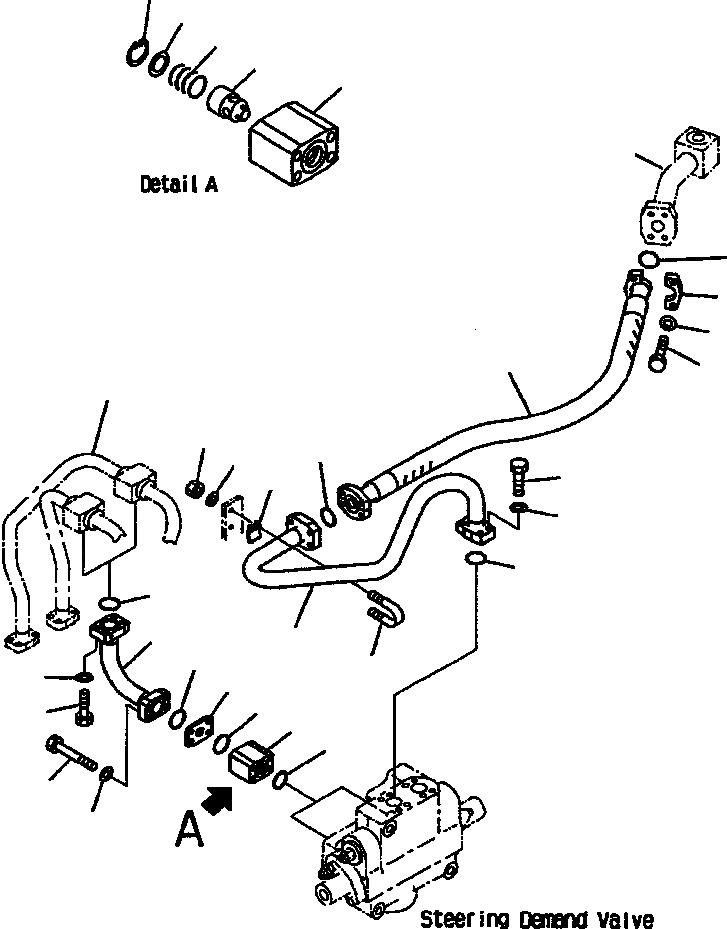 Detail A

A

Steering Demand Valve