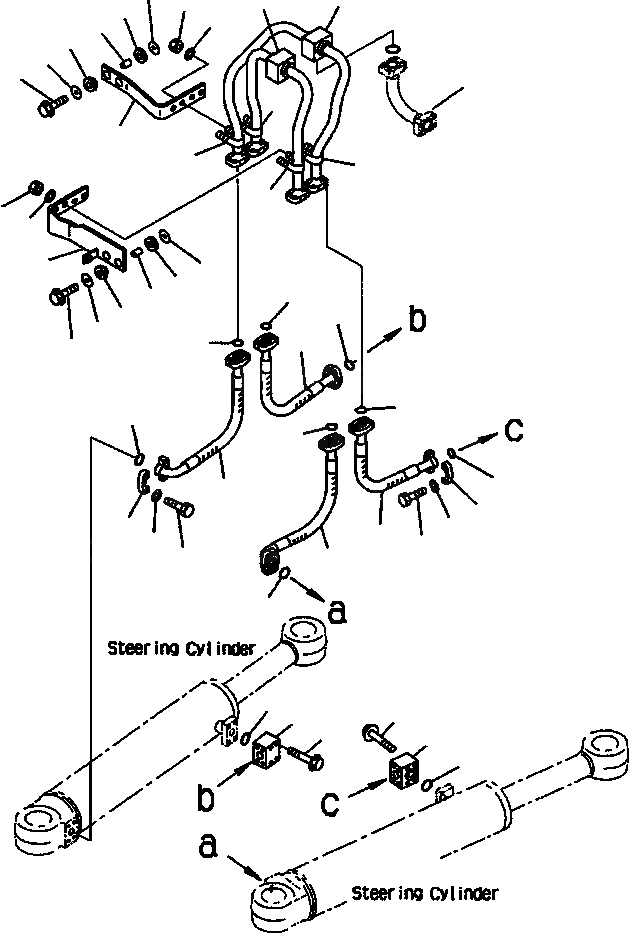 b
c
a
Steering Cylinder
b
c
a
Steering Cylinder