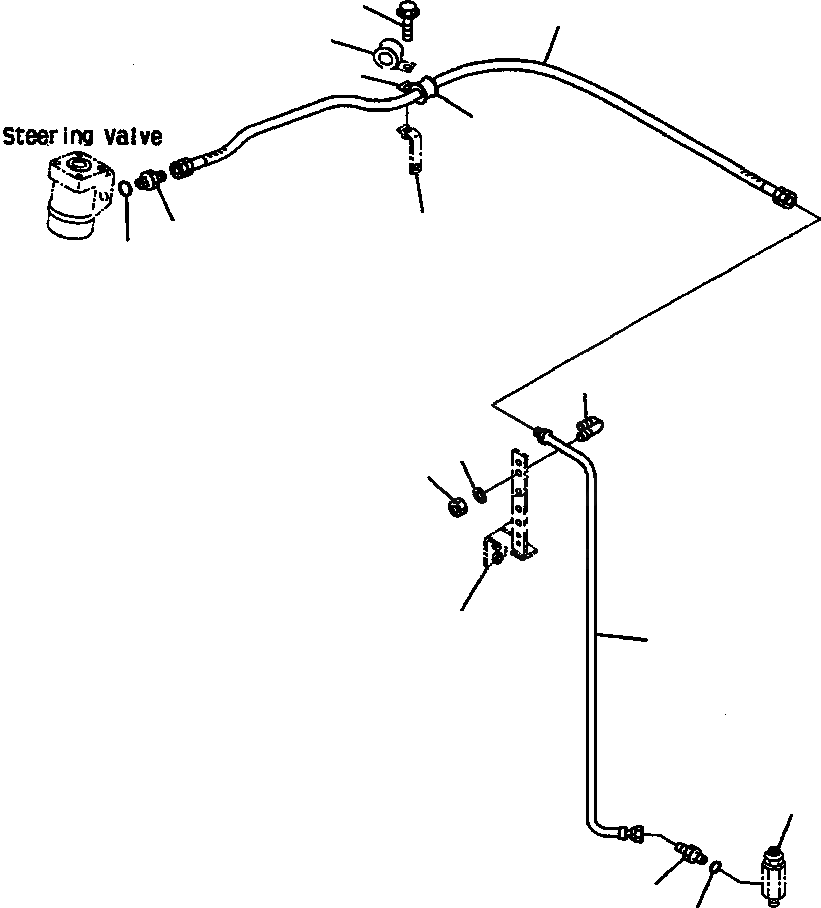 Steering Valve