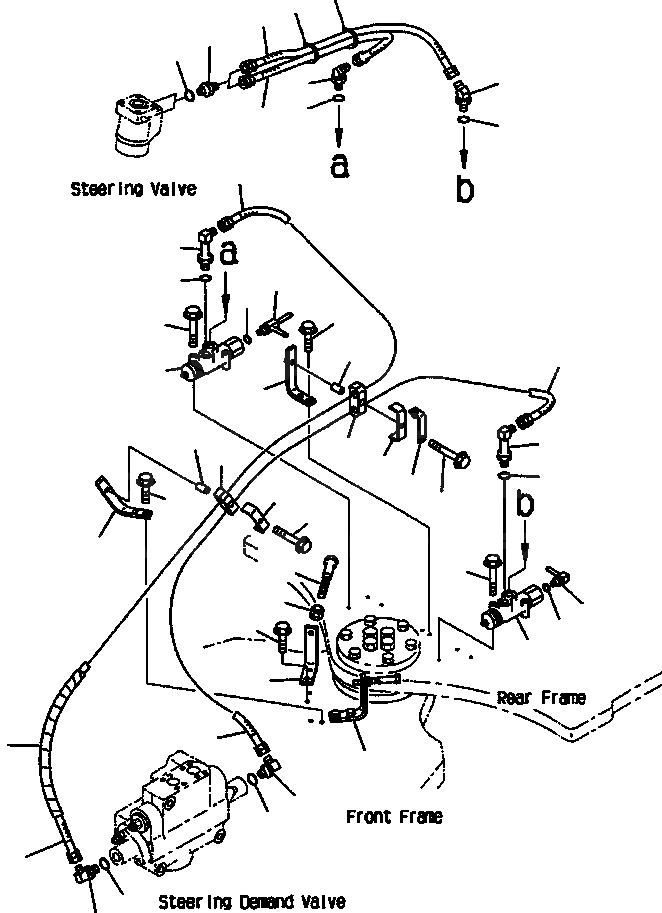 a

b

Steering Valve

a

b

Rear Frame

Front Frame

Steering Demand Valve