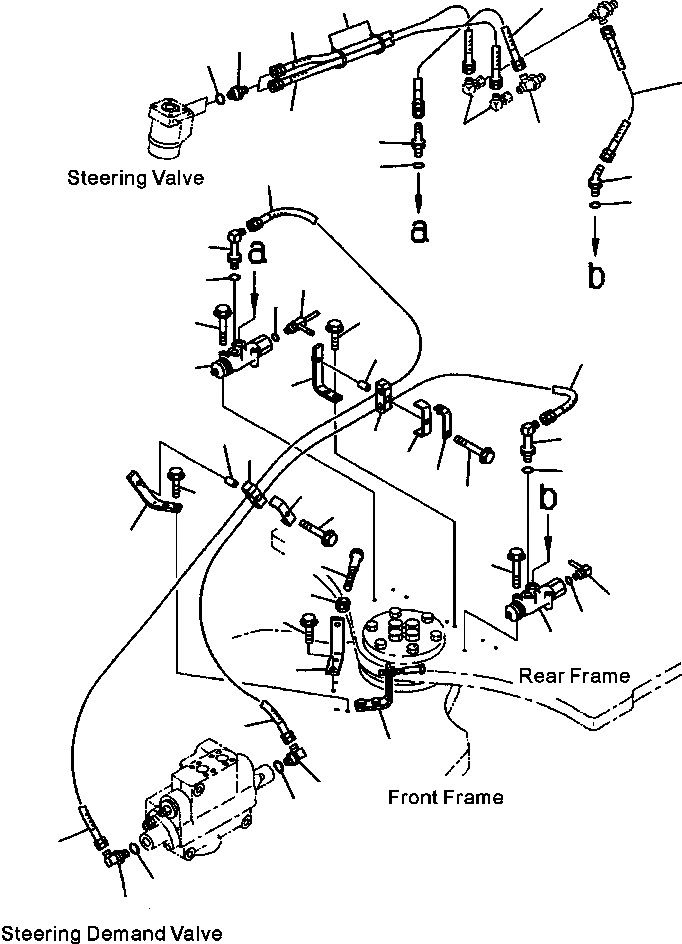 Steering Valve

a

b

a

b

Rear Frame

Front Frame

Steering Demand Valve