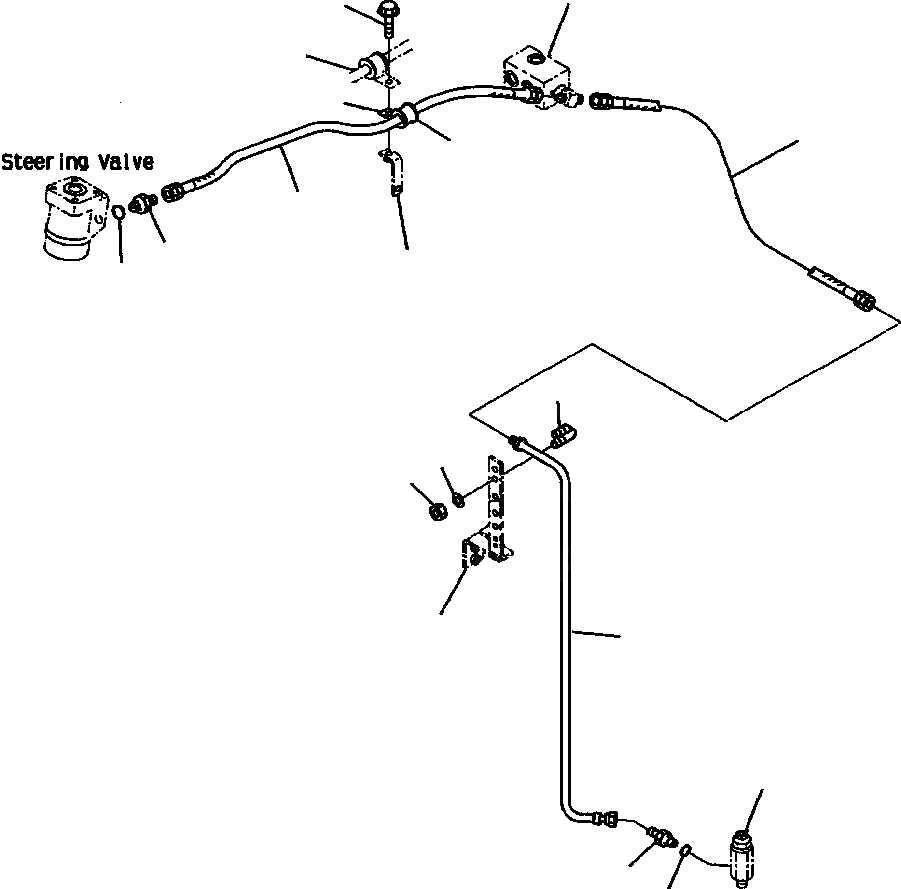 Steering Valve