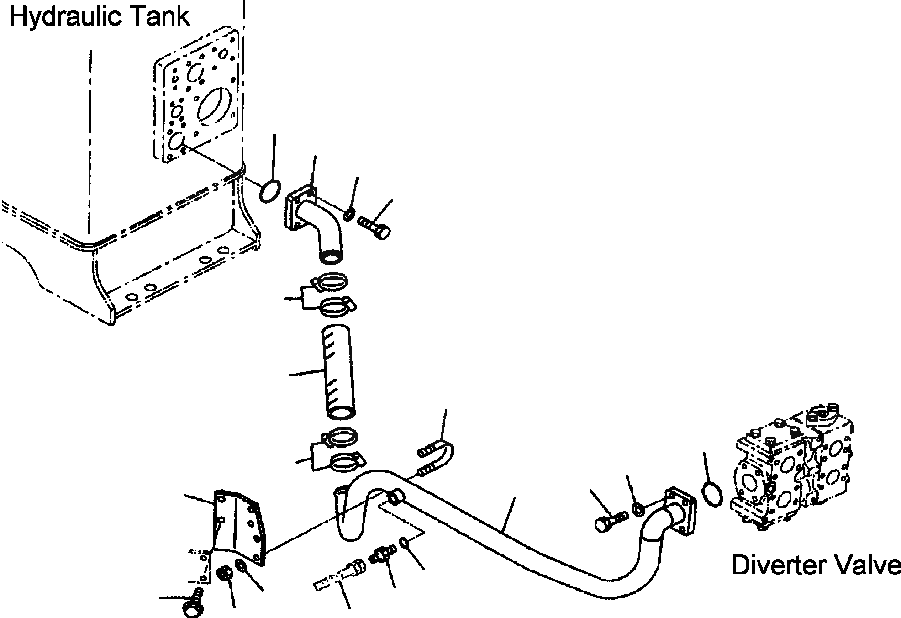 Hydraulic Tank

Diverter Valve