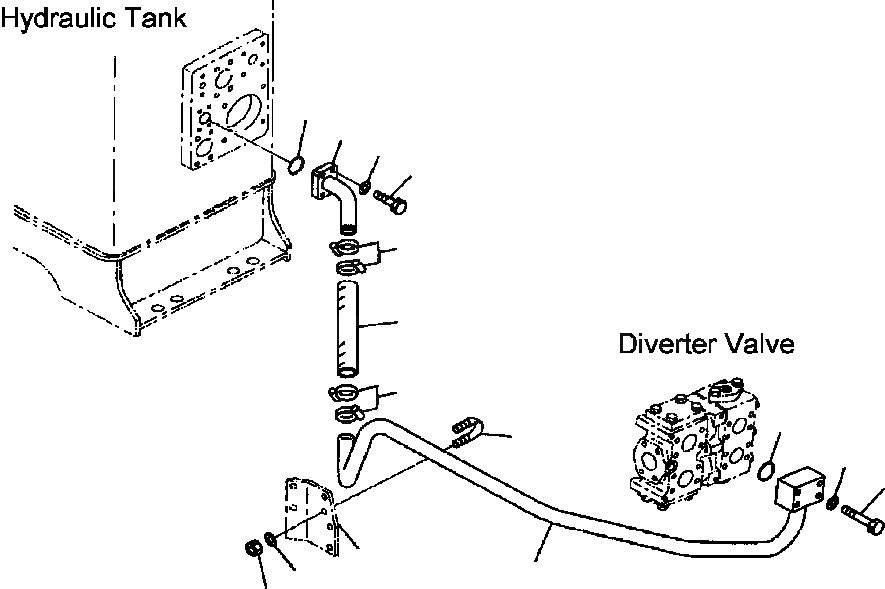 Hydraulic Tank

Diverter Valve