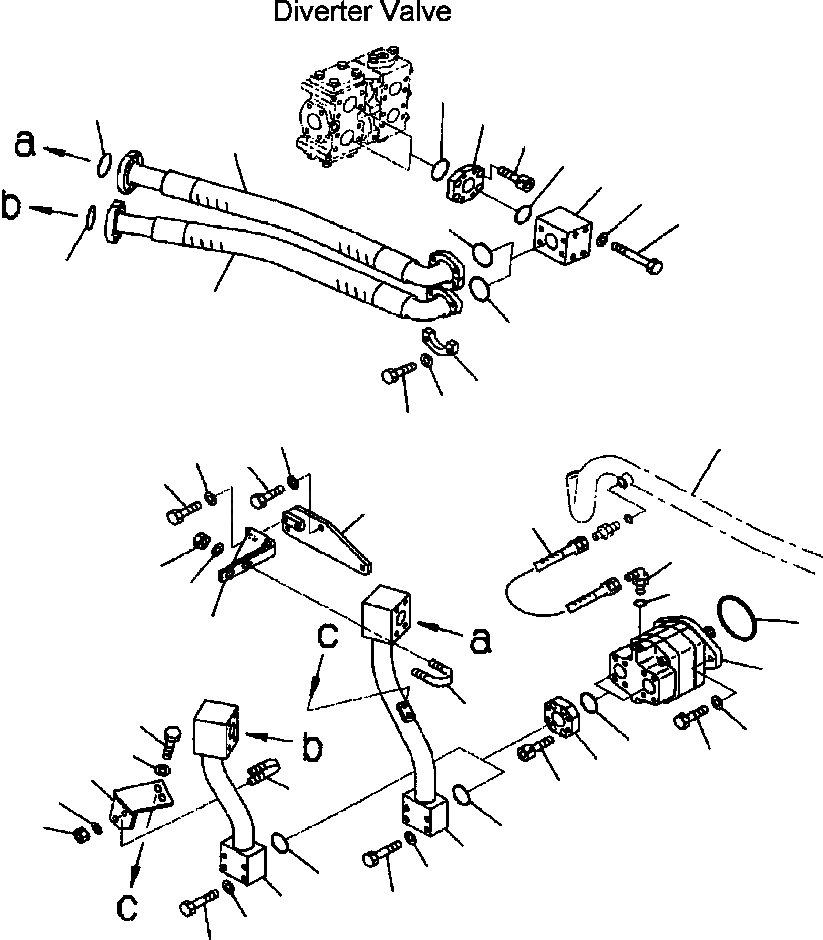 Diverter Valve

a
b
a
c
b
c