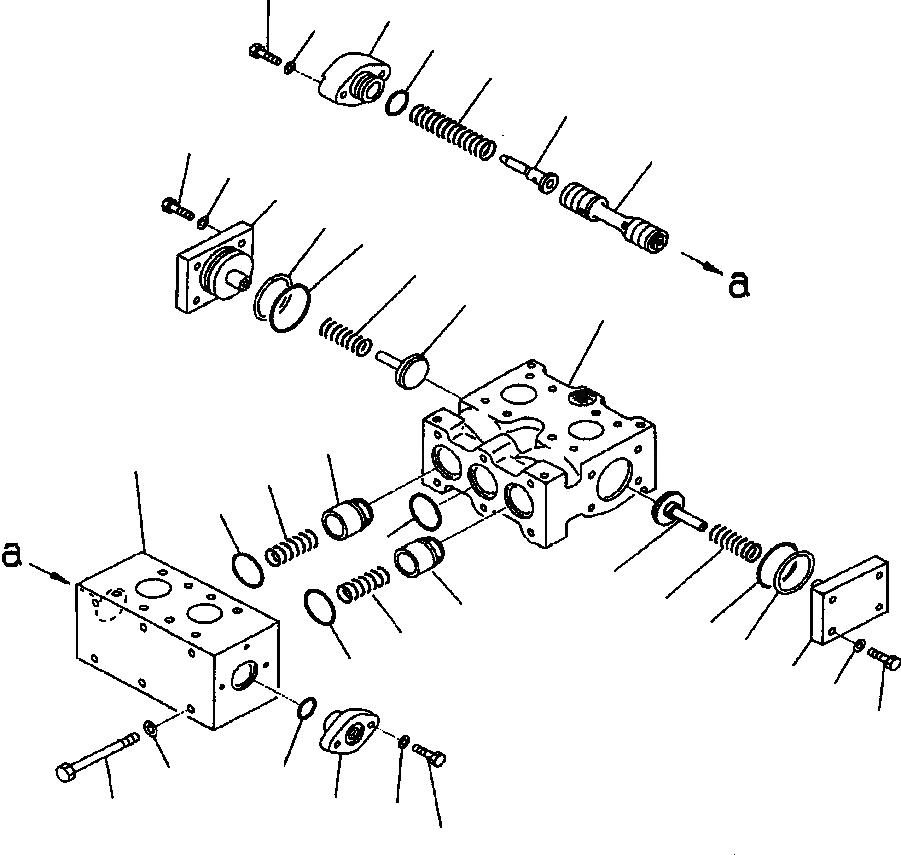 a

a