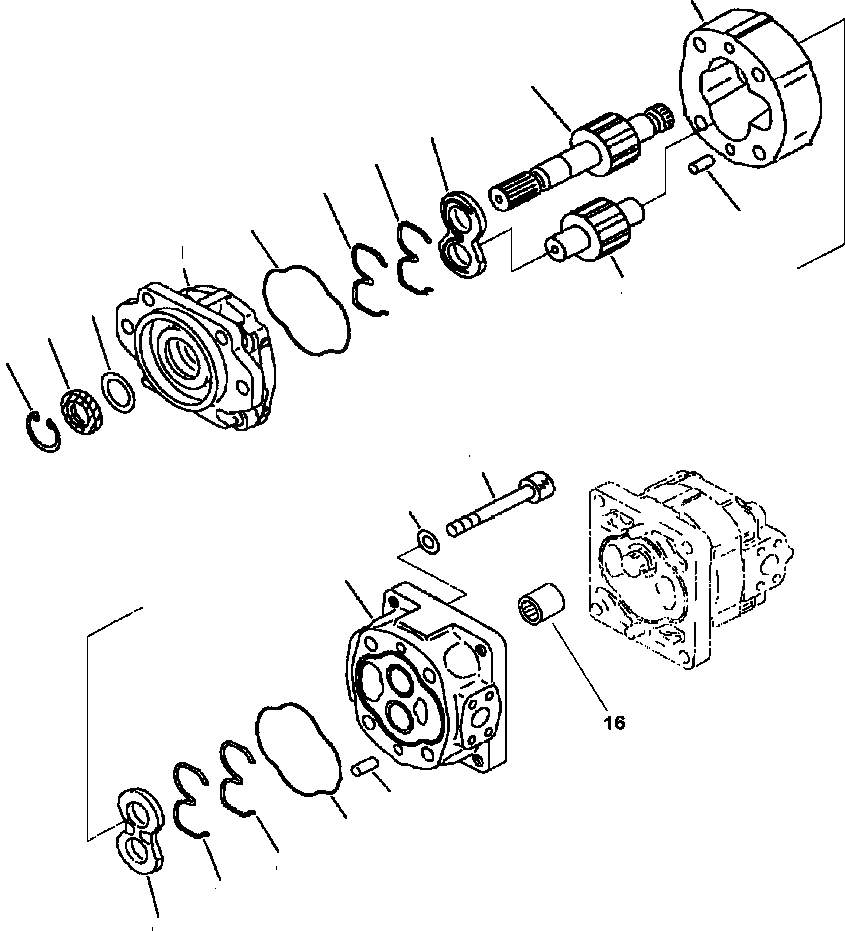 16