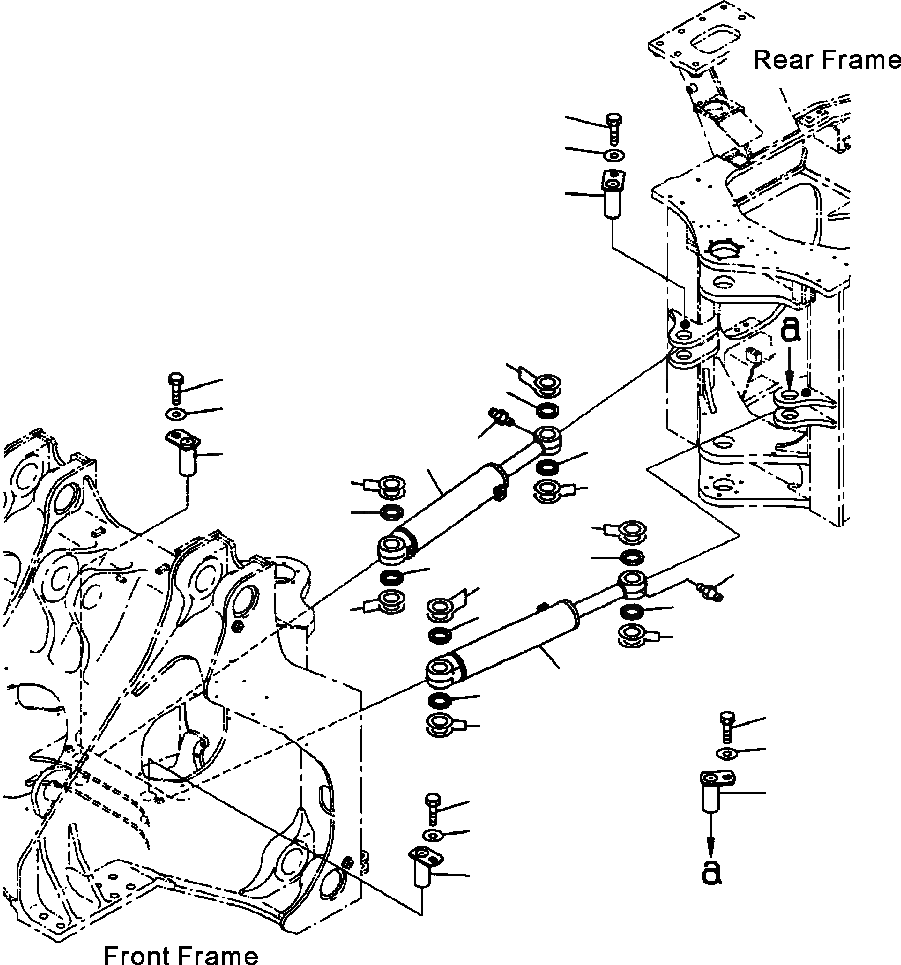 Rear Frame

a

a

Front Frame