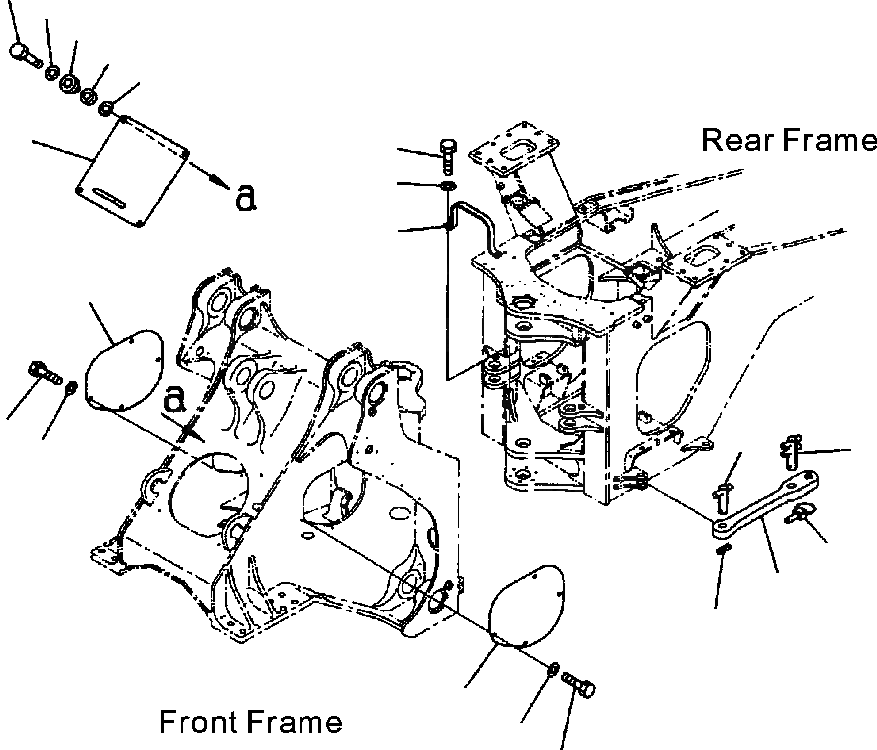 a

Rear Frame

a

Front Frame