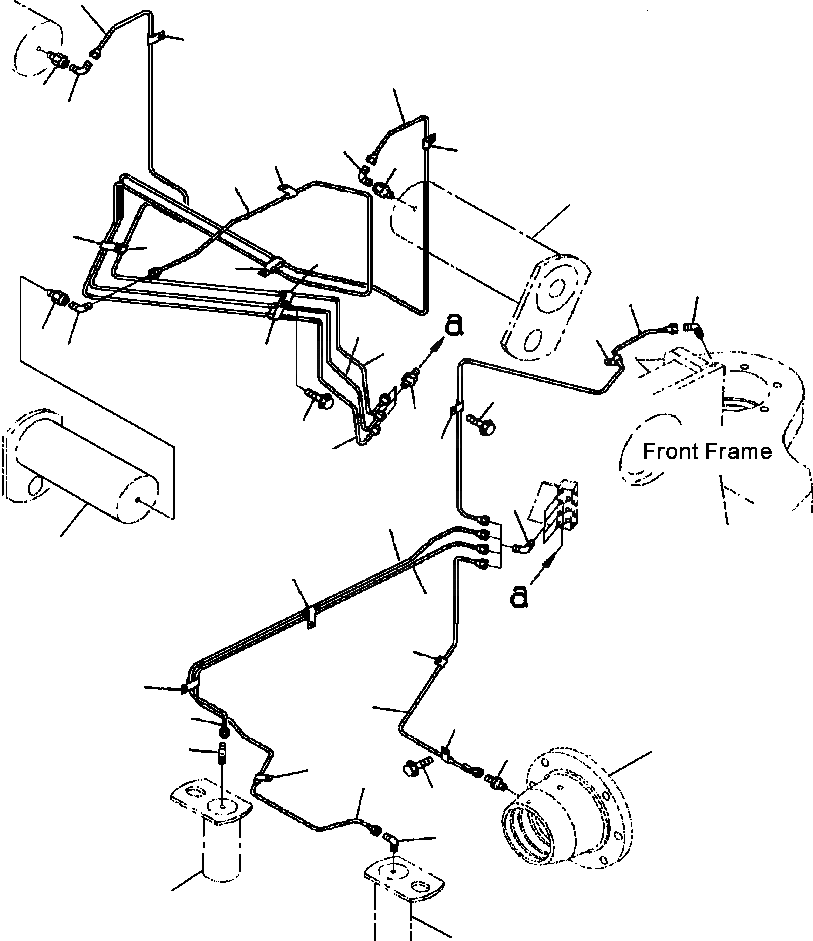 a

Front Frame

a