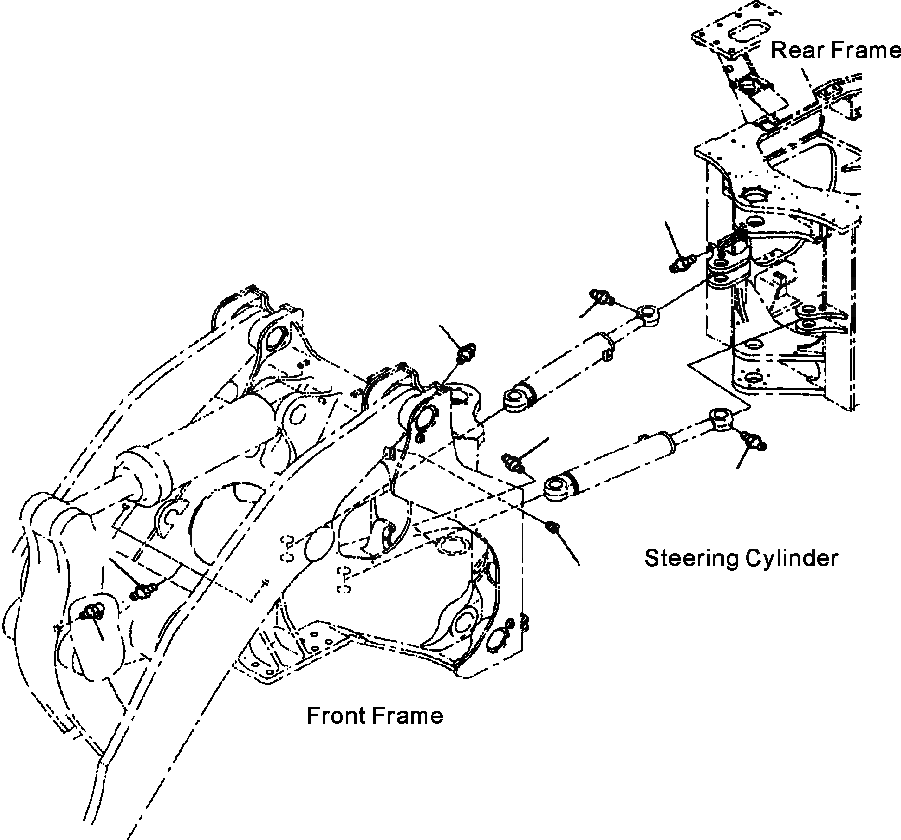 Rear Frame

Steering Cylinder

Front Frame