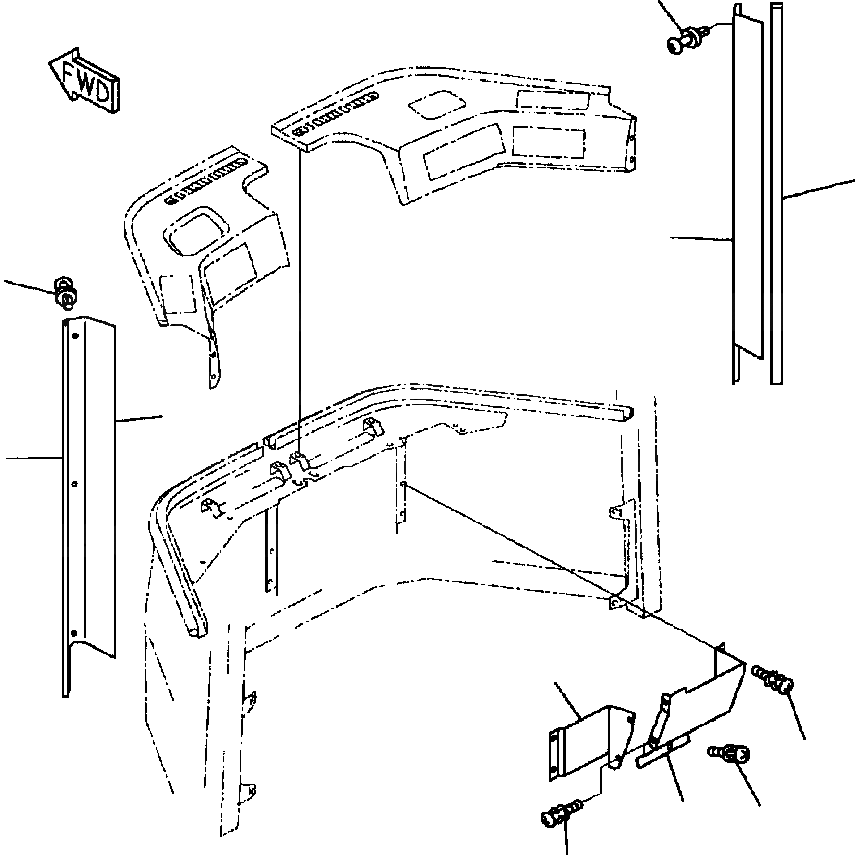 FWD