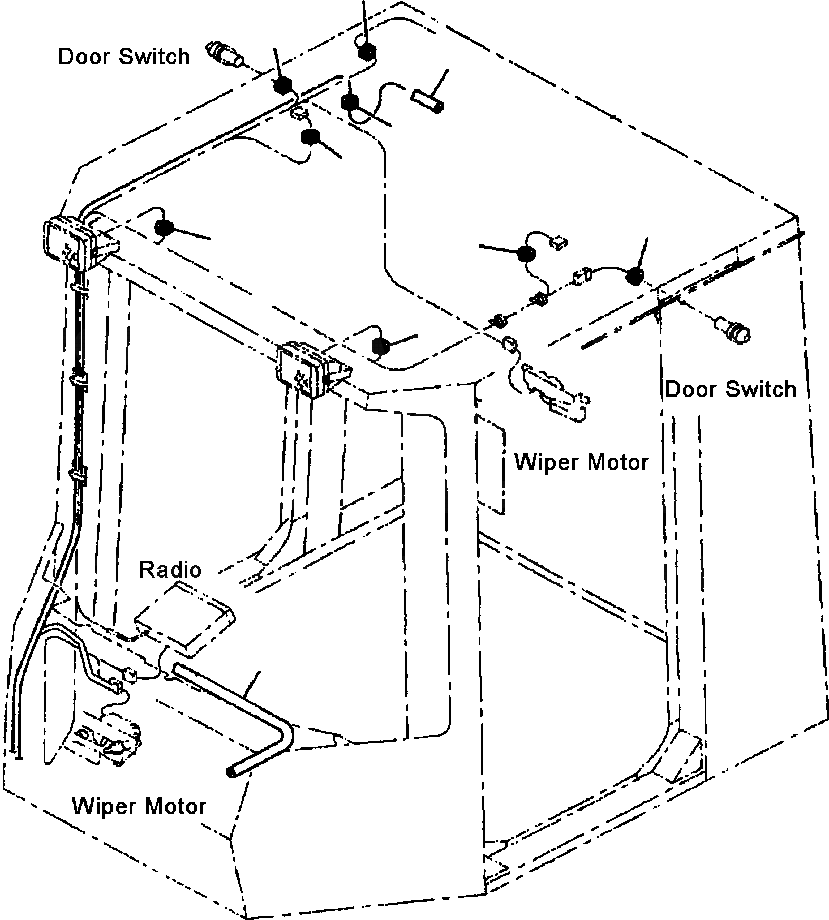 Door Switch

Door Switch

Wiper Motor

Radio

Wiper Motor