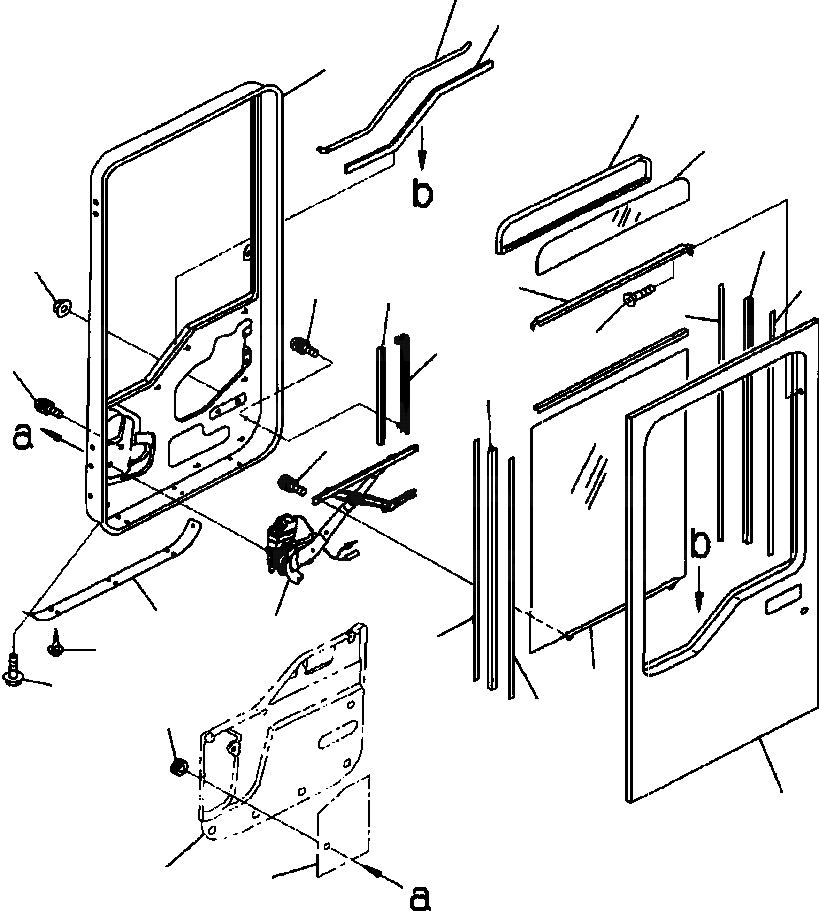 b
a
b
a